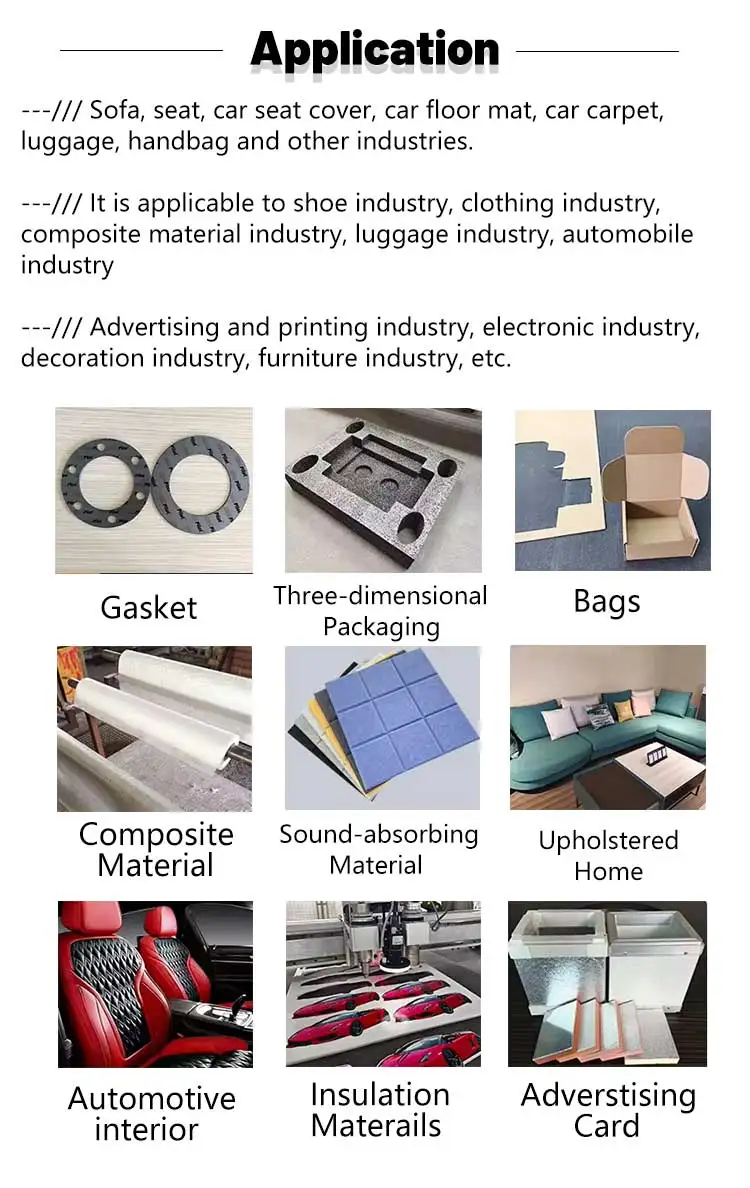 Application

---/// Sofa, seat, car seat cover, car floor mat, car carpet, luggage, handbag and other industries.

---/// It is applicable to shoe industry, clothing industry, composite material industry, luggage industry, automobile industry

---/// Advertising and printing industry, electronic industry, decoration industry, furniture industry, etc.

Gasket

Three-dimensional Packaging

Bags

Composite Material

Sound-absorbing Material

Upholstered Home

Automotive interior

Insulation Materails

Adverstising Card