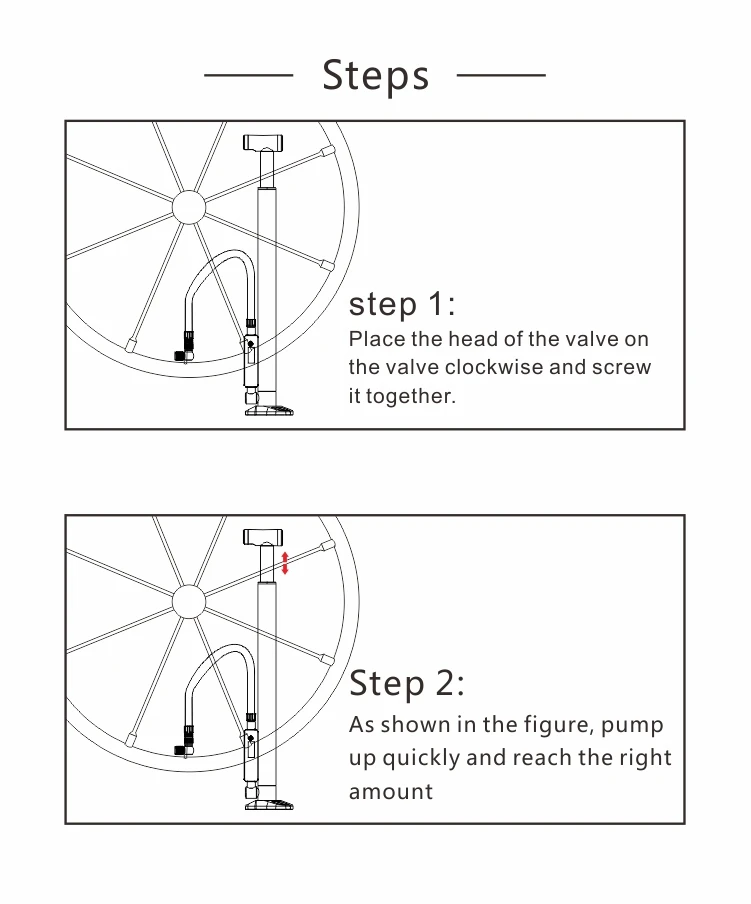 Steps

step 1:
Place the head of the valve on the valve clockwise and screw it together.

Step 2:
As shown in the figure, pump up quickly and reach the right amount