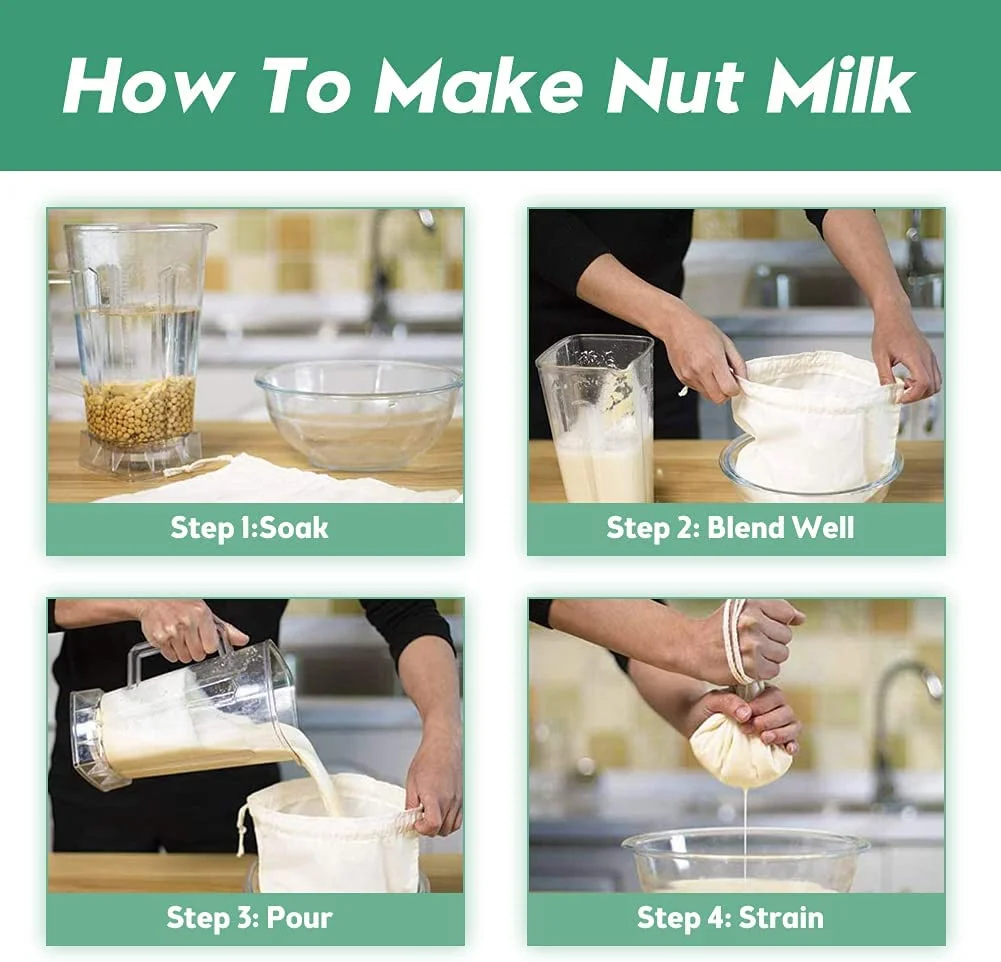 How To Make Nut Milk

Step 1:Soak

Step 2: Blend Well

Step 3: Pour

Step 4: Strain