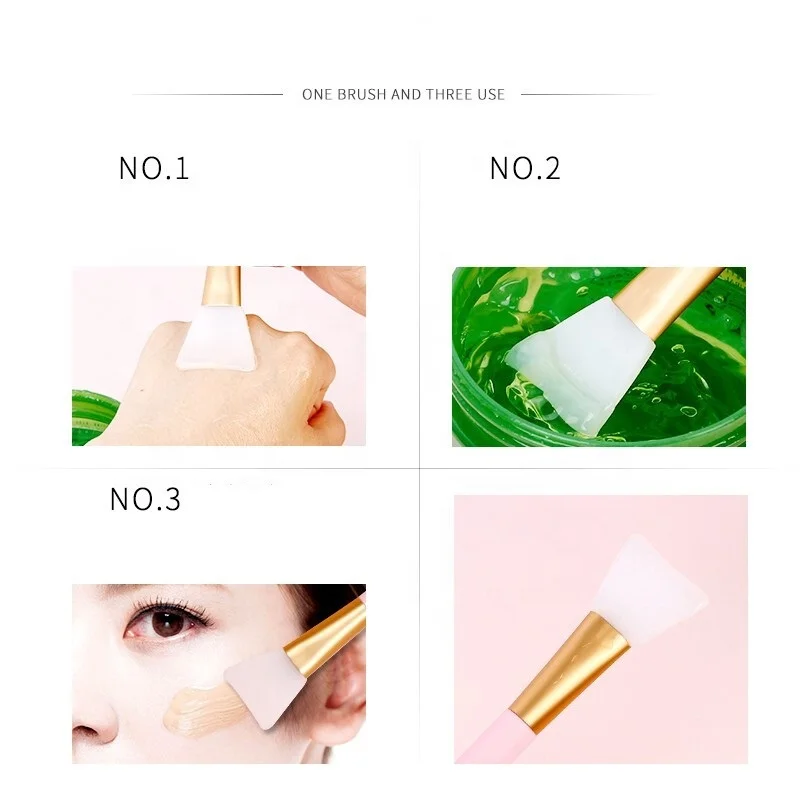 ONE BRUSH AND THREE USE

NO.1

NO.2

NO.3