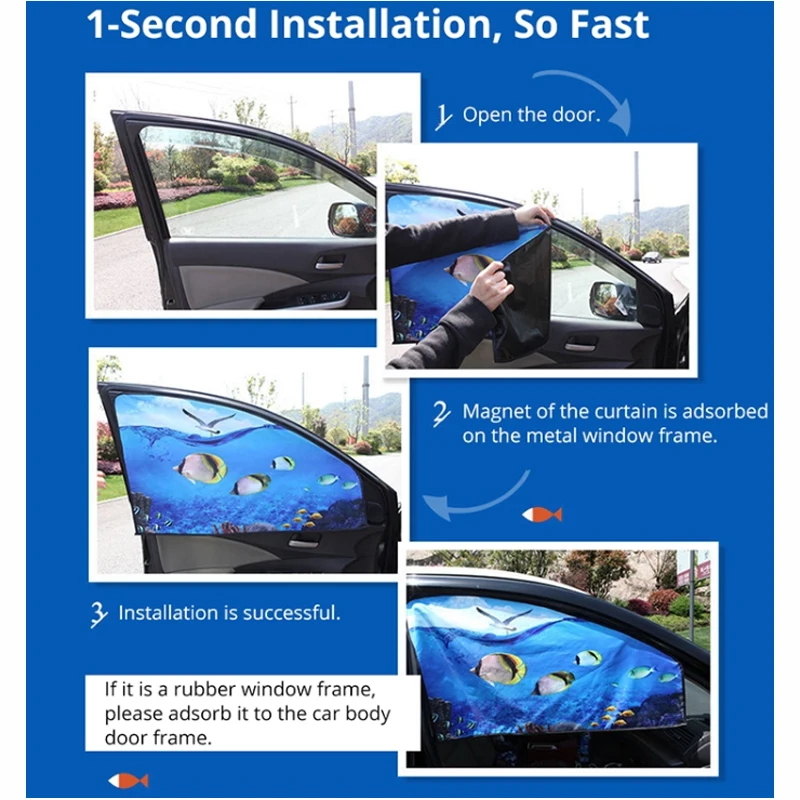 1-Second Installation, So Fast

1 Open the door.

2 Magnet of the curtain is adsorbed on the metal window frame.

3 Installation is successful.

If it is a rubber window frame, please adsorb it to the car body door frame.