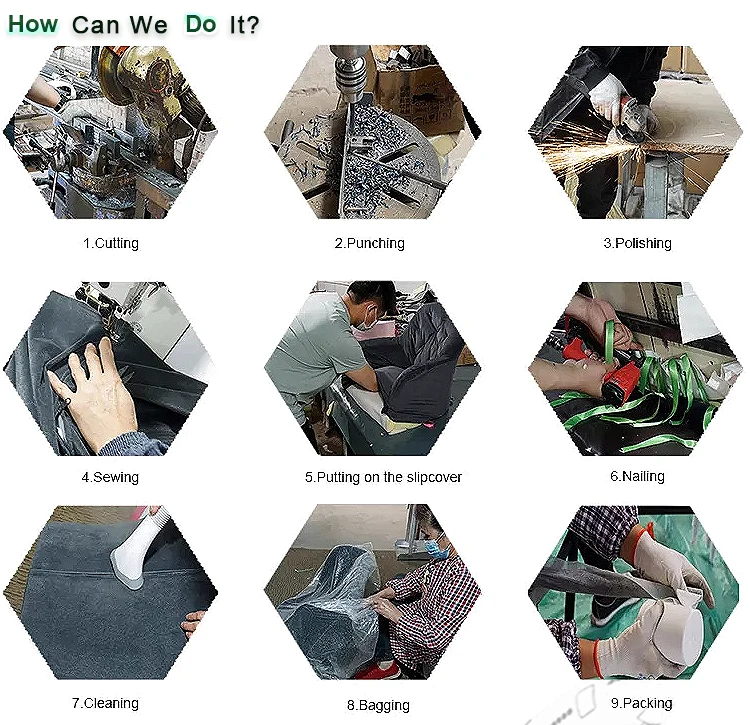 How Can We Do It?

1.Cutting

2.Punching

3.Polishing

4.Sewing

5.Putting on the slipcover

6.Nailing

7.Cleaning

8.Bagging

9.Packing