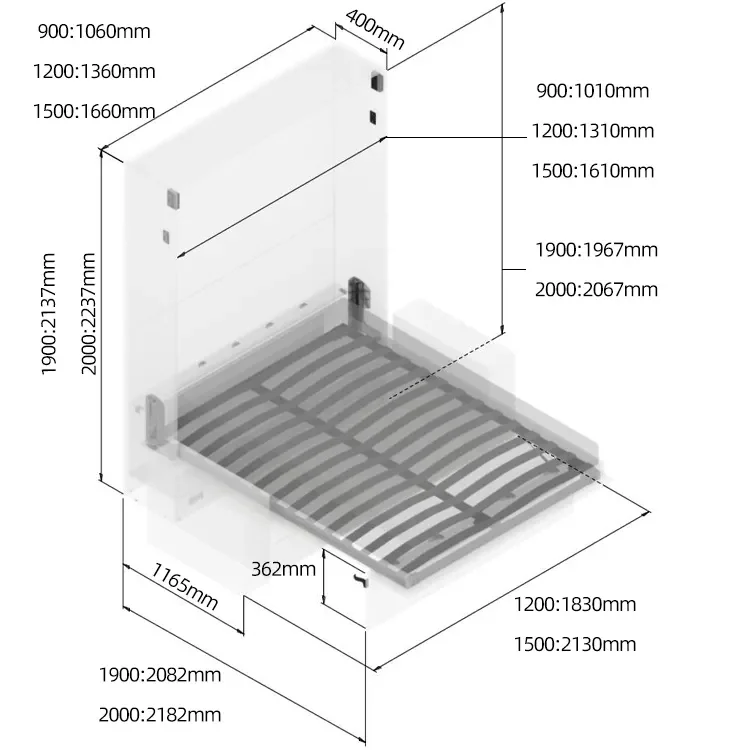 900:1060mm
1200:1360mm
1500:1660mm

400mm

900:1010mm
1200:1310mm
1500:1610mm

1900:1967mm
2000:2067mm

1900:2137mm
2000:2237mm

362mm

1165mm

1200:1830mm
1500:2130mm

1900:2082mm
2000:2182mm