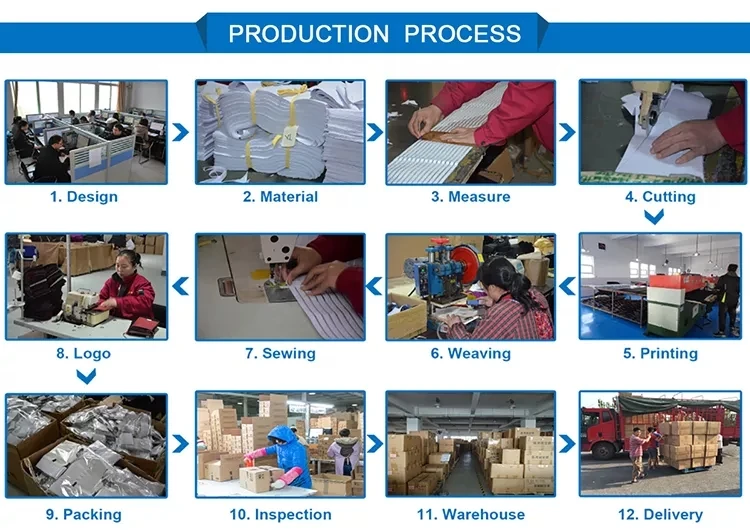 PRODUCTION PROCESS

1. Design

2. Material

3. Measure

4. Cutting

8. Logo

7. Sewing

6. Weaving

5. Printing

9. Packing

10. Inspection

11. Warehouse

12. Delivery