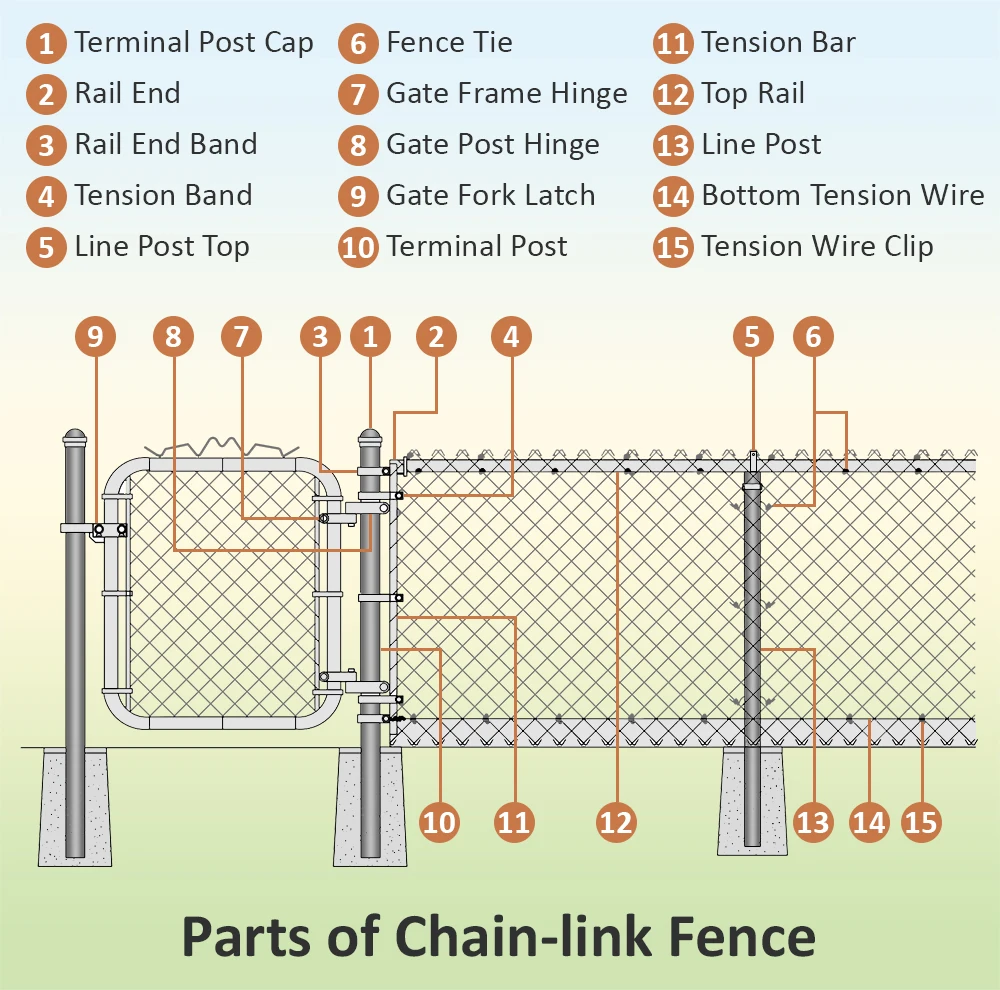 1 Terminal Post Cap
2 Rail End
3 Rail End Band
4 Tension Band
5 Line Post Top

6 Fence Tie
7 Gate Frame Hinge
8 Gate Post Hinge
9 Gate Fork Latch
10 Terminal Post

11 Tension Bar
12 Top Rail
13 Line Post
14 Bottom Tension Wire
15 Tension Wire Clip

9 8 7 3 1 2 4 5 6

10 11 12 13 14 15

Parts of Chain-link Fence