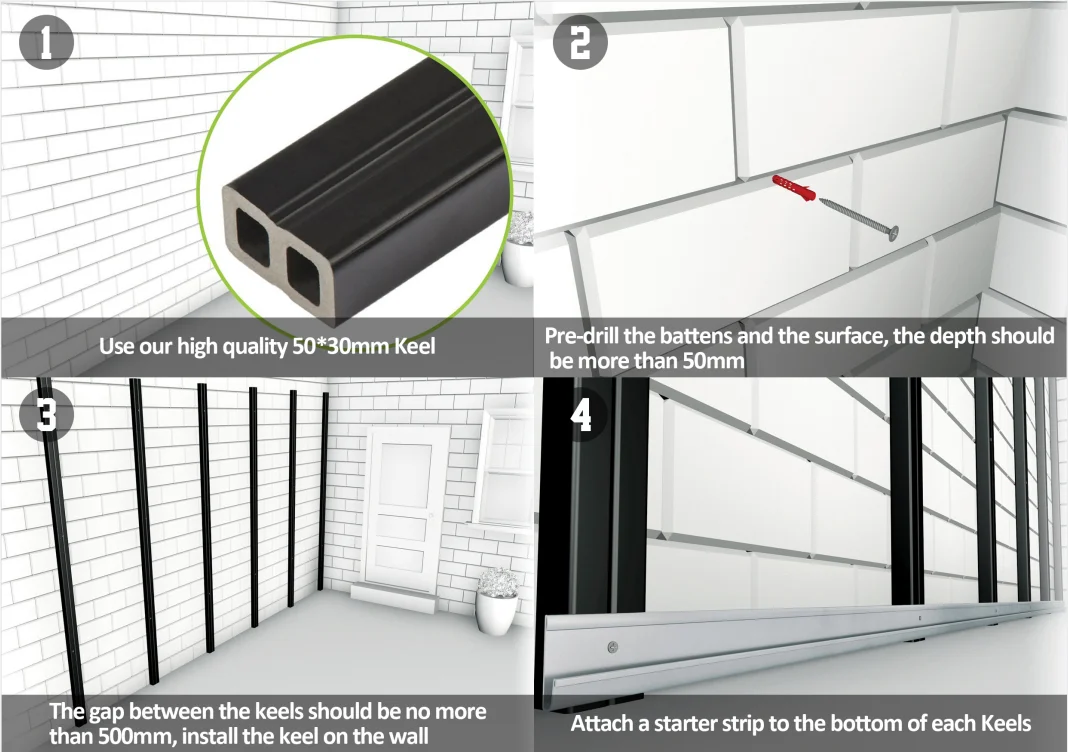 1

Use our high quality 50*30mm Keel

2

Pre-drill the battens and the surface, the depth should be more than 50mm

3

The gap between the keels should be no more than 500mm, install the keel on the wall

4

Attach a starter strip to the bottom of each Keels