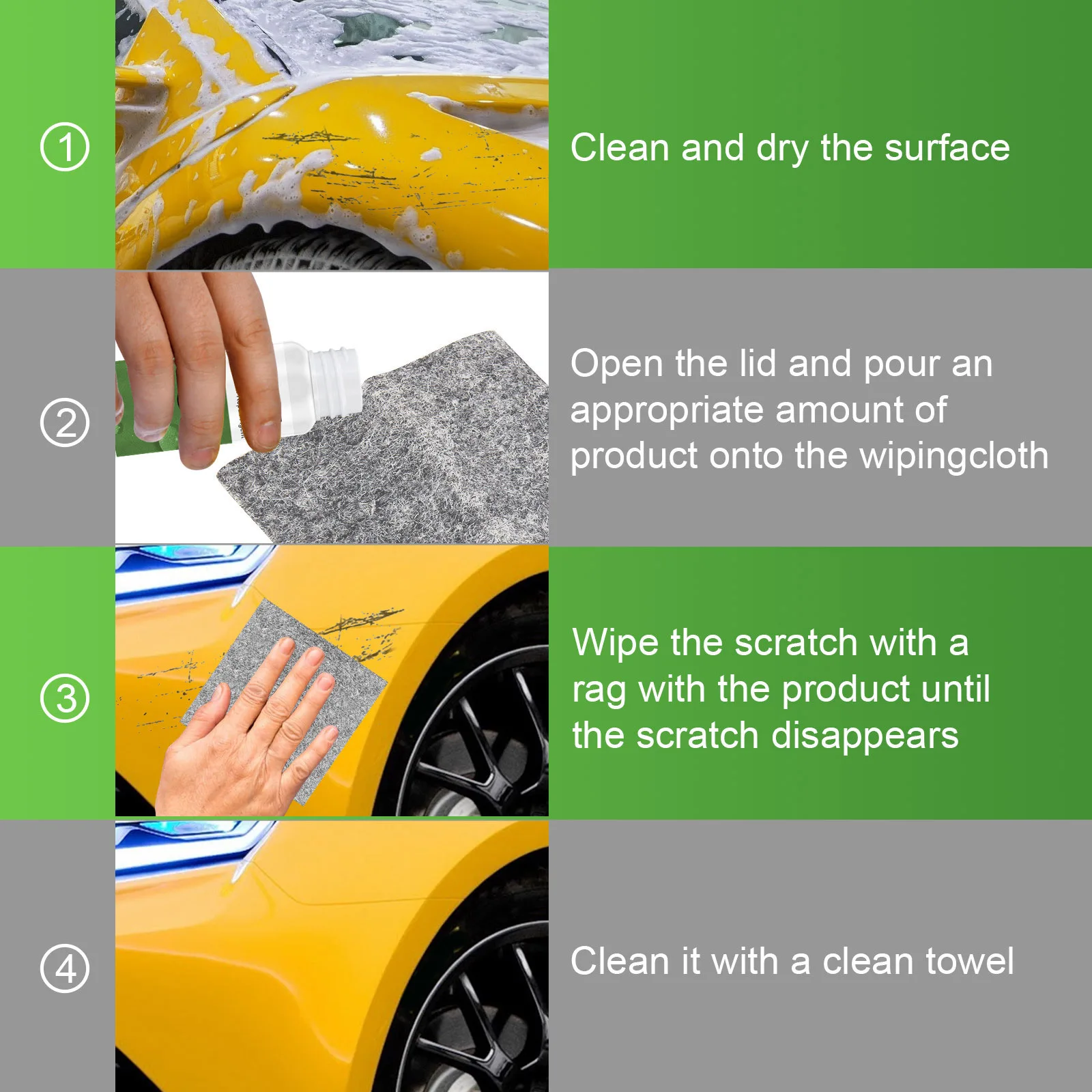 ① Clean and dry the surface

② Open the lid and pour an appropriate amount of product onto the wipingcloth

③ Wipe the scratch with a rag with the product until the scratch disappears

④ Clean it with a clean towel