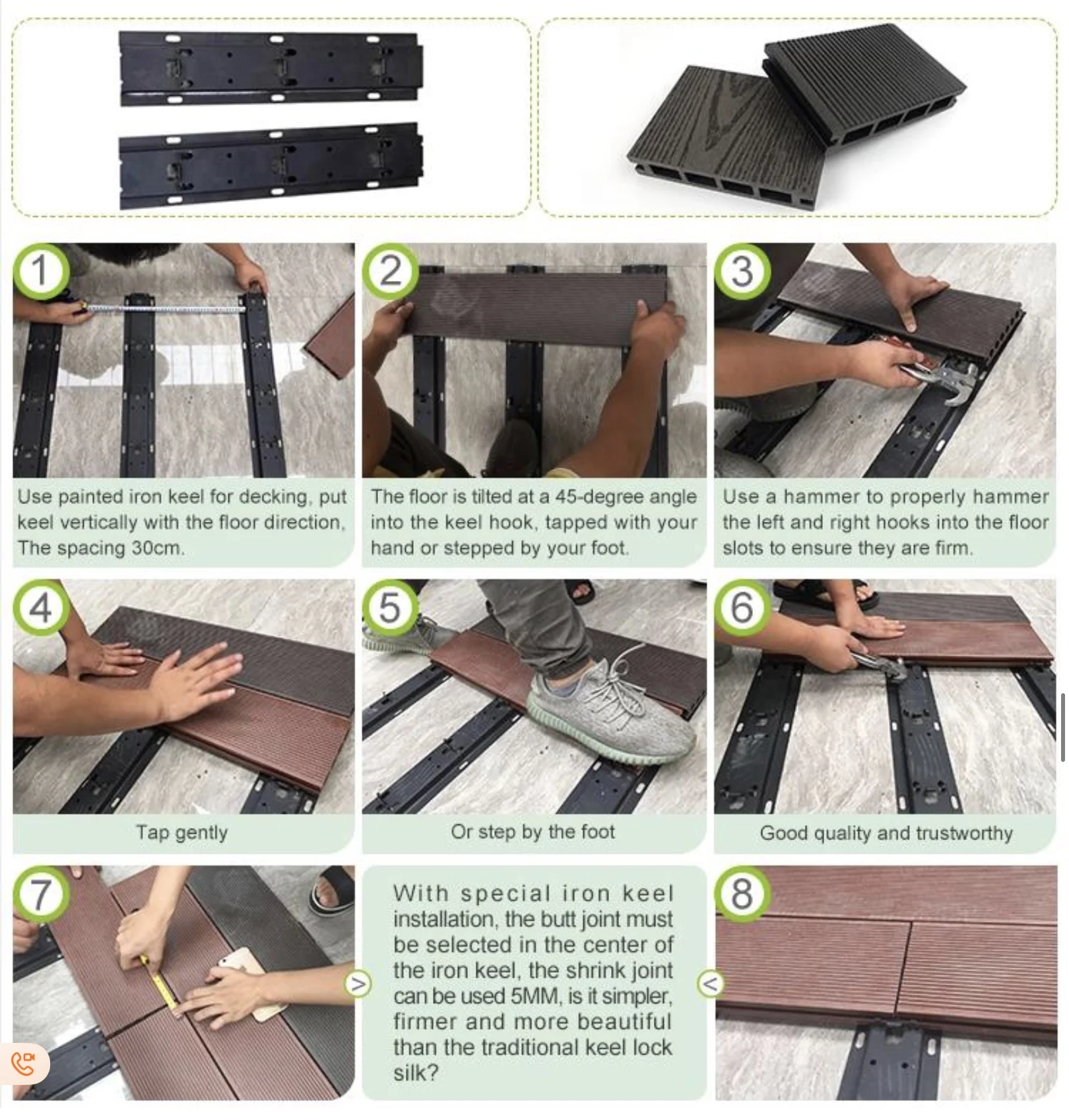 1

Use painted iron keel for decking, put keel vertically with the floor direction, The spacing 30cm.

2

The floor is tilted at a 45-degree angle into the keel hook, tapped with your hand or stepped by your foot.

3

Use a hammer to properly hammer the left and right hooks into the floor slots to ensure they are firm.

4

Tap gently

5

Or step by the foot

6

Good quality and trustworthy

7

>

With special iron keel installation, the butt joint must be selected in the center of the iron keel, the shrink joint can be used 5MM, is it simpler, firmer and more beautiful than the traditional keel lock silk?

<

8