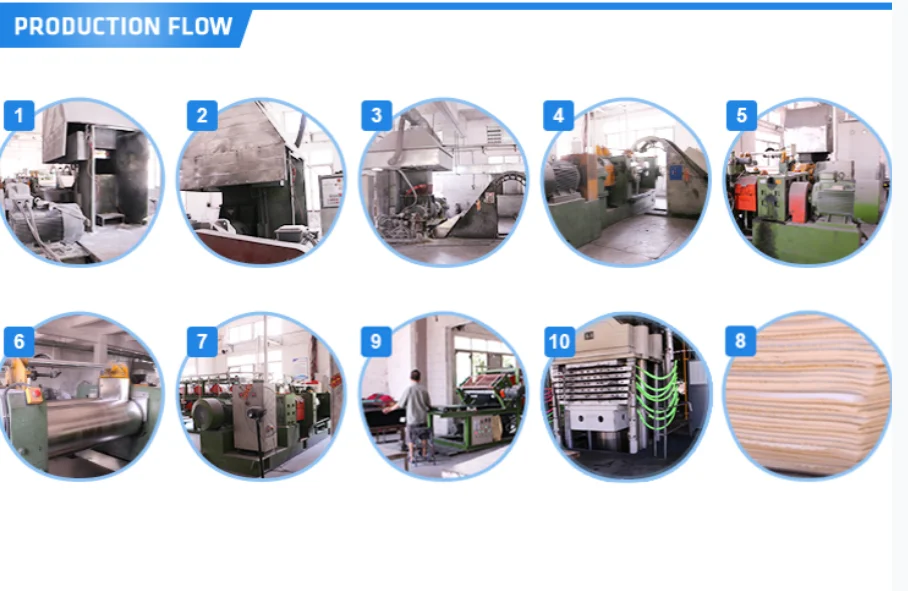 PRODUCTION FLOW

1

2

3

4

5

6

7

9

10

8