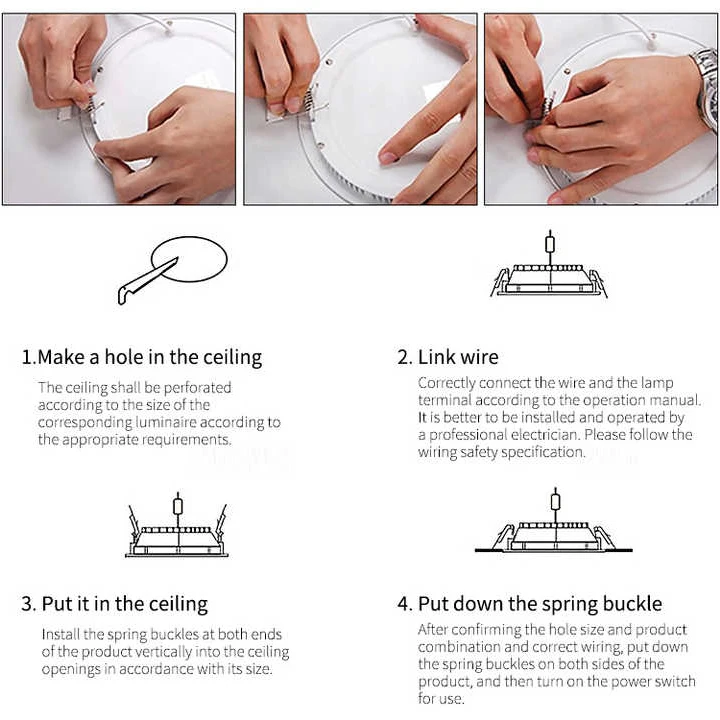 1.Make a hole in the ceiling

The ceiling shall be perforated according to the size of the corresponding luminaire according to the appropriate requirements.

2. Link wire

Correctly connect the wire and the lamp terminal according to the operation manual. It is better to be installed and operated by a professional electrician. Please follow the wiring safety specification.

3. Put it in the ceiling

Install the spring buckles at both ends of the product vertically into the ceiling openings in accordance with its size.

4. Put down the spring buckle

After confirming the hole size and product combination and correct wiring, put down the spring buckles on both sides of the product, and then turn on the power switch for use.