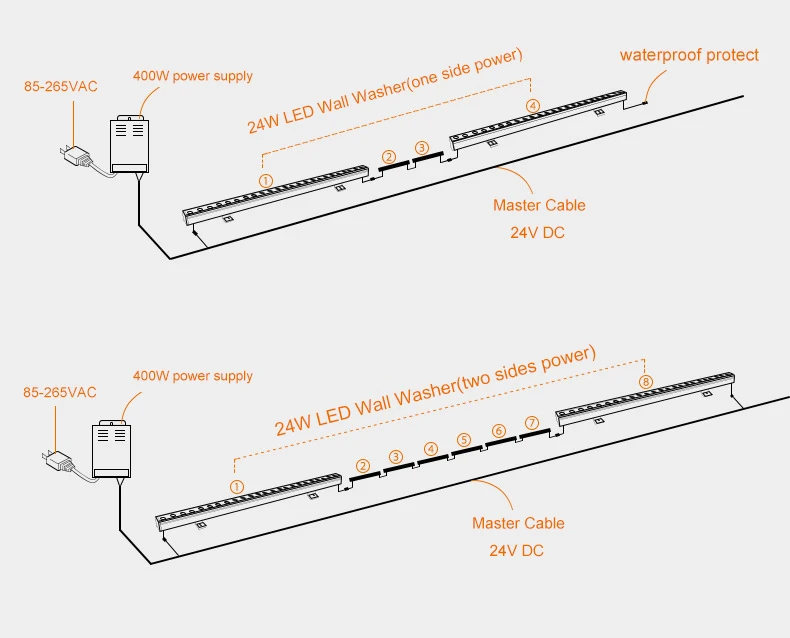 85-265VAC

400W power supply

24W LED Wall Washer(one side power)

waterproof protect

①

②

③

④

Master Cable

24V DC

85-265VAC

400W power supply

24W LED Wall Washer(two sides power)

①

②

③

④

⑤

⑥

⑦

⑧

Master Cable

24V DC