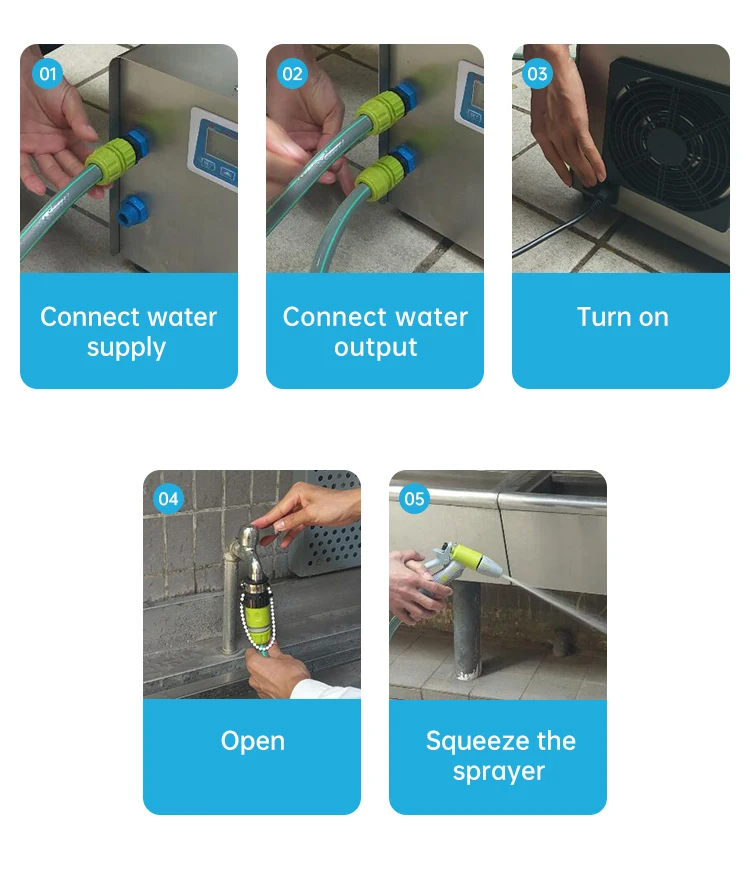 01

Connect water supply

02

Connect water output

03

Turn on

04

Open

05

Squeeze the sprayer