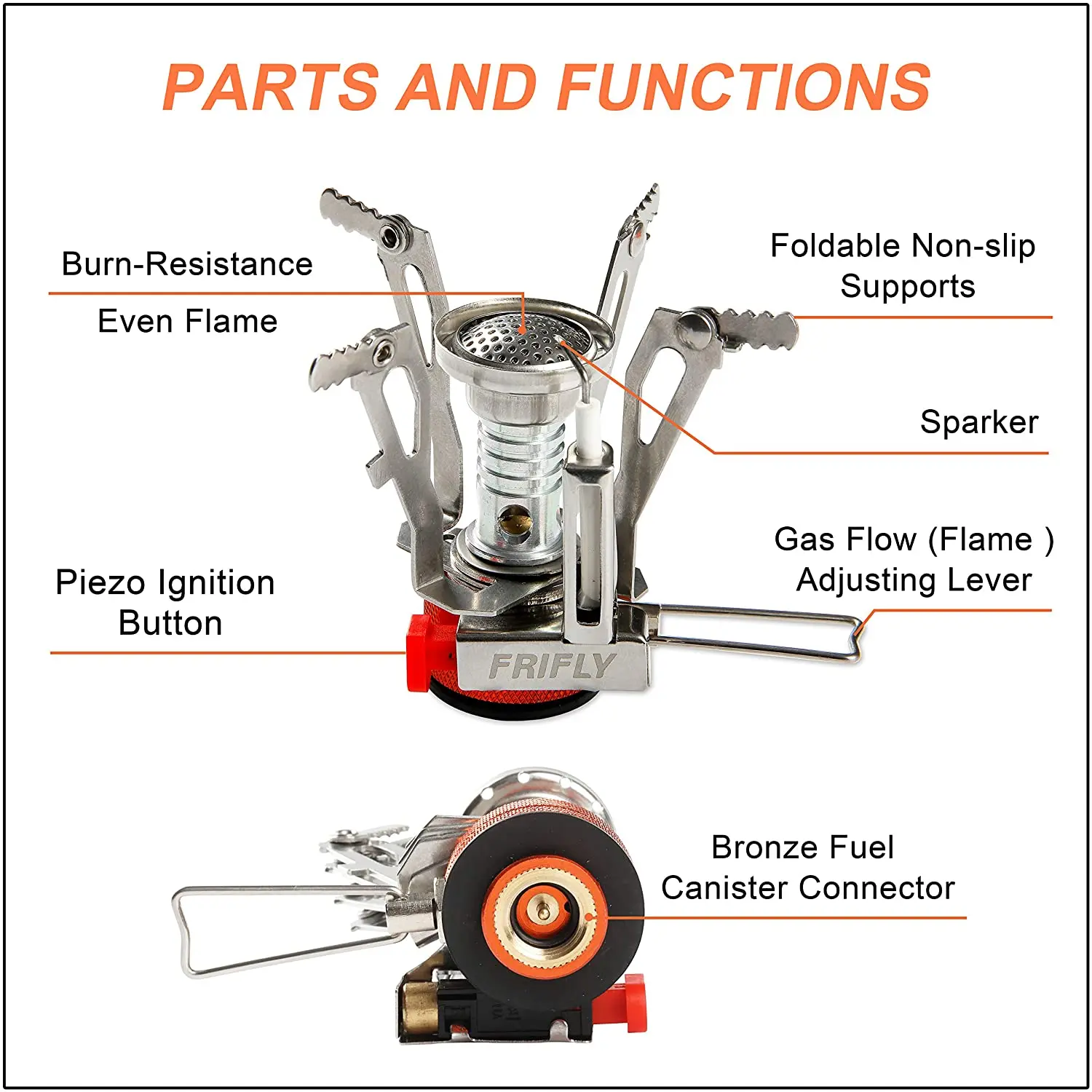 PARTS AND FUNCTIONS

Burn-Resistance

Even Flame

Foldable Non-slip Supports

Sparker

Gas Flow (Flame ) Adjusting Lever

Piezo Ignition Button

FRIFLY

Bronze Fuel Canister Connector