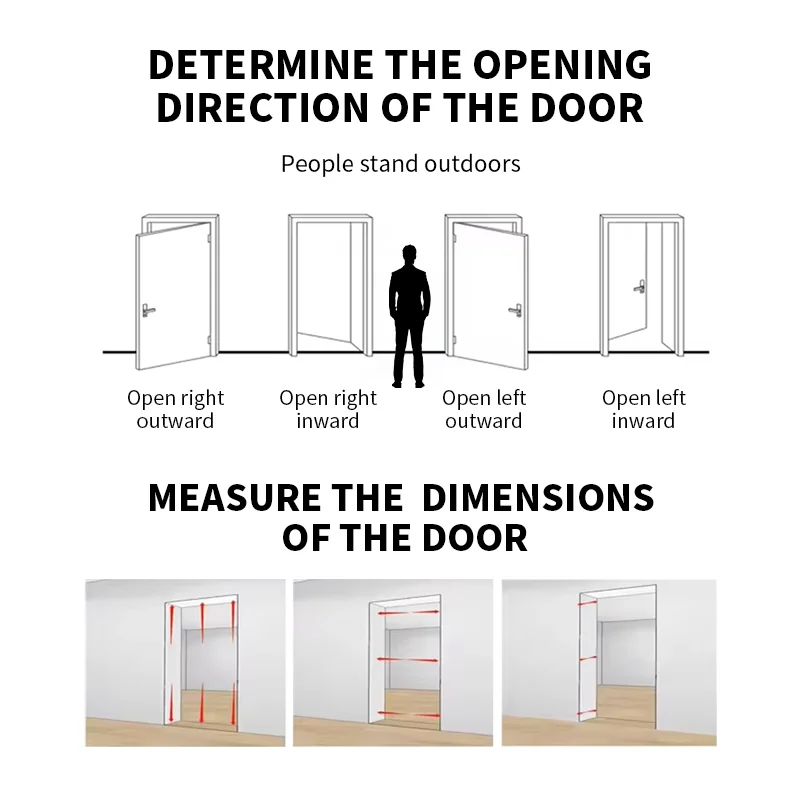 DETERMINE THE OPENING DIRECTION OF THE DOOR

People stand outdoors

Open right outward

Open right inward

Open left outward

Open left inward

MEASURE THE DIMENSIONS OF THE DOOR