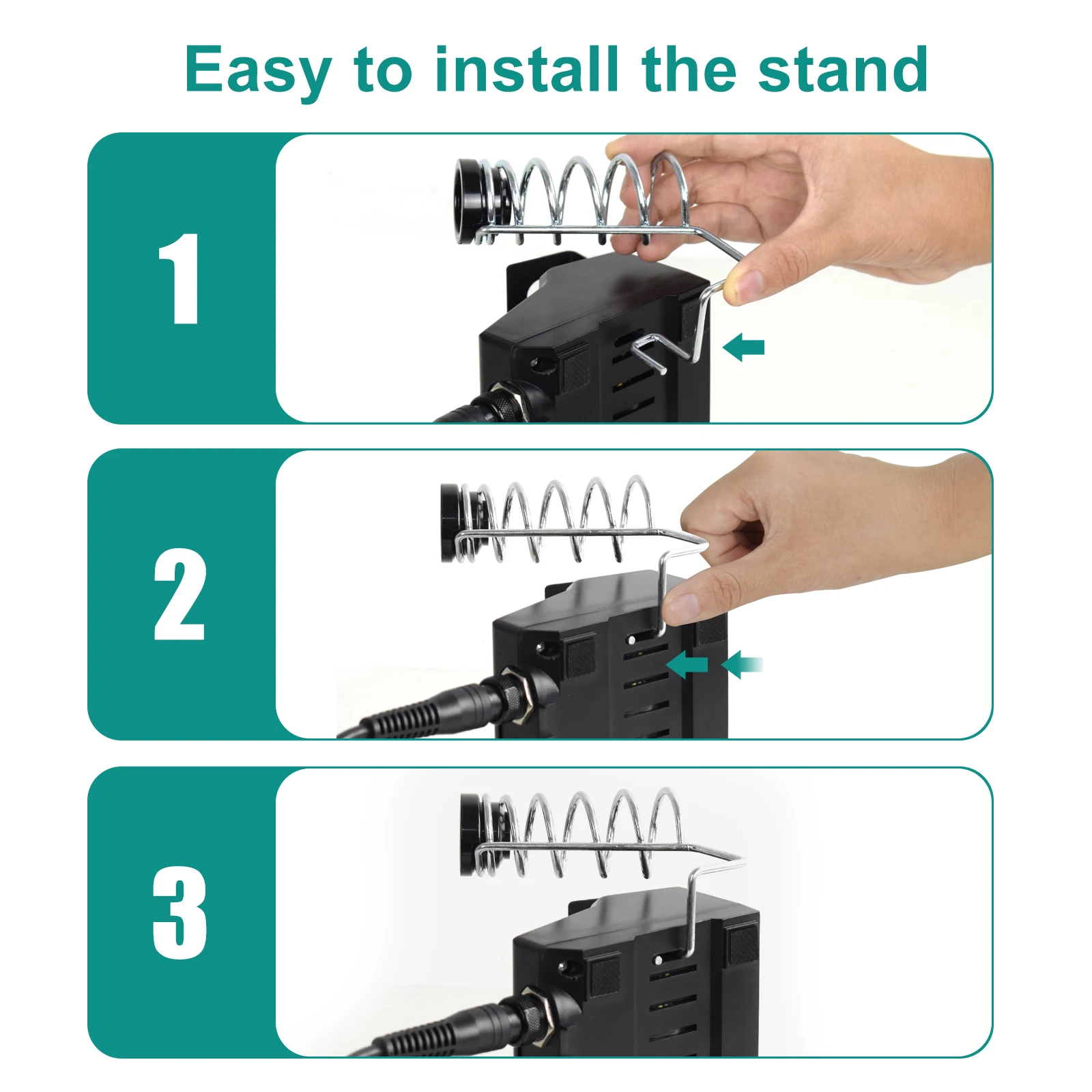 Easy to install the stand

1

2

3