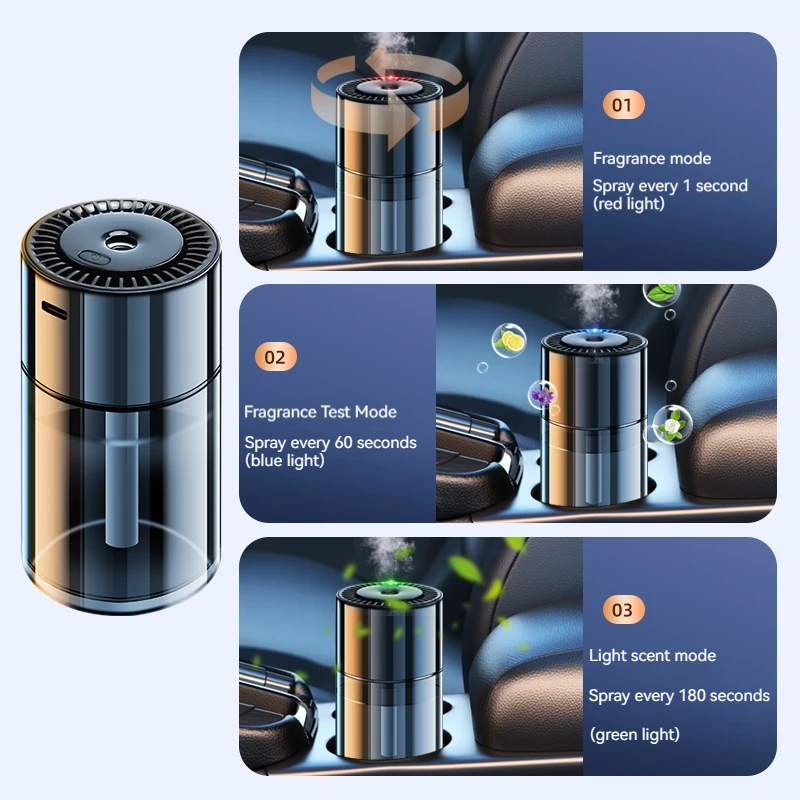 01

Fragrance mode

Spray every 1 second (red light)

02

Fragrance Test Mode

Spray every 60 seconds (blue light)

03

Light scent mode

Spray every 180 seconds

(green light)