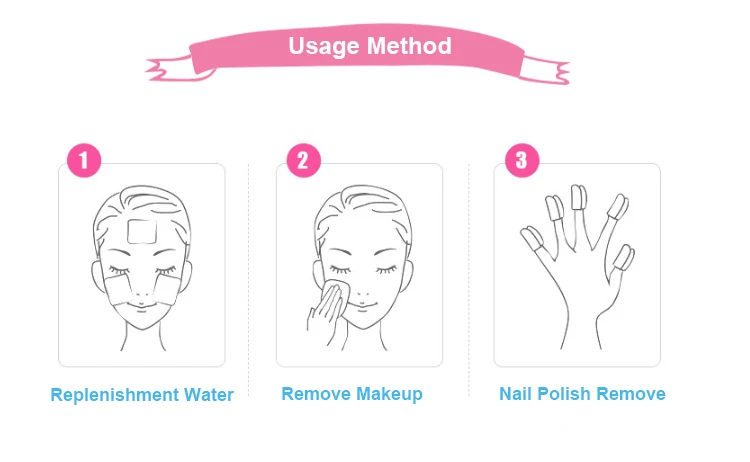 Usage Method

1

Replenishment Water

2

Remove Makeup

3

Nail Polish Remove