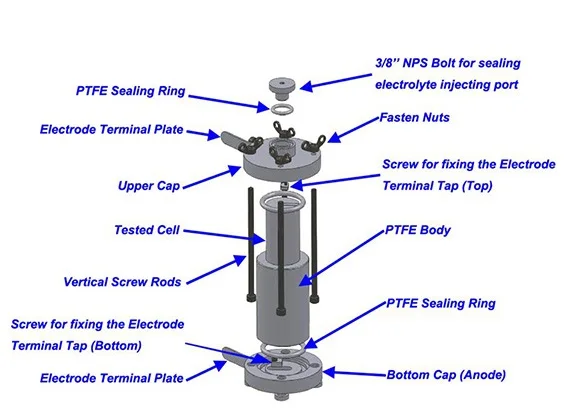 3/8'' NPS Bolt for sealing electrolyte injecting port

PTFE Sealing Ring

Fasten Nuts

Electrode Terminal Plate

Screw for fixing the Electrode Terminal Tap (Top)

Upper Cap

Tested Cell

PTFE Body

Vertical Screw Rods

PTFE Sealing Ring

Screw for fixing the Electrode Terminal Tap (Bottom)

Electrode Terminal Plate

Bottom Cap (Anode)