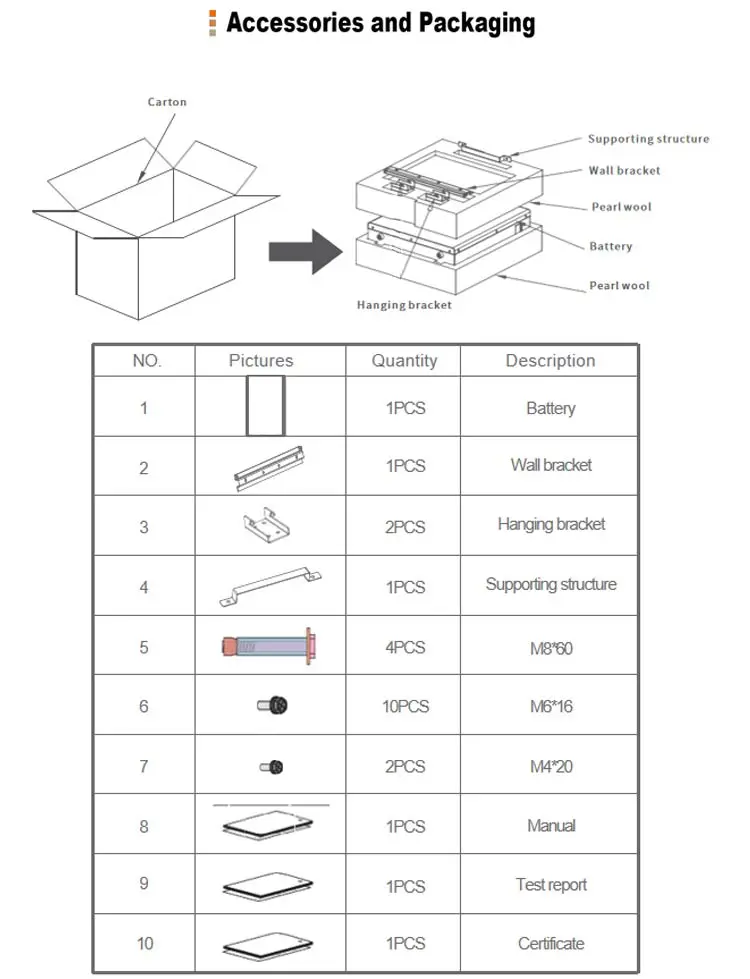 Accessories and Packaging

Carton

Supporting structure
Wall bracket
Pearl wool
Battery
Pearl wool
Hanging bracket

| NO. | Pictures | Quantity | Description |
|---|---|---|---|
| 1 | | 1PCS | Battery |
| 2 | | 1PCS | Wall bracket |
| 3 | | 2PCS | Hanging bracket |
| 4 | | 1PCS | Supporting structure |
| 5 | | 4PCS | M8*60 |
| 6 | | 10PCS | M6*16 |
| 7 | | 2PCS | M4*20 |
| 8 | | 1PCS | Manual |
| 9 | | 1PCS | Test report |
| 10 | | 1PCS | Certificate |