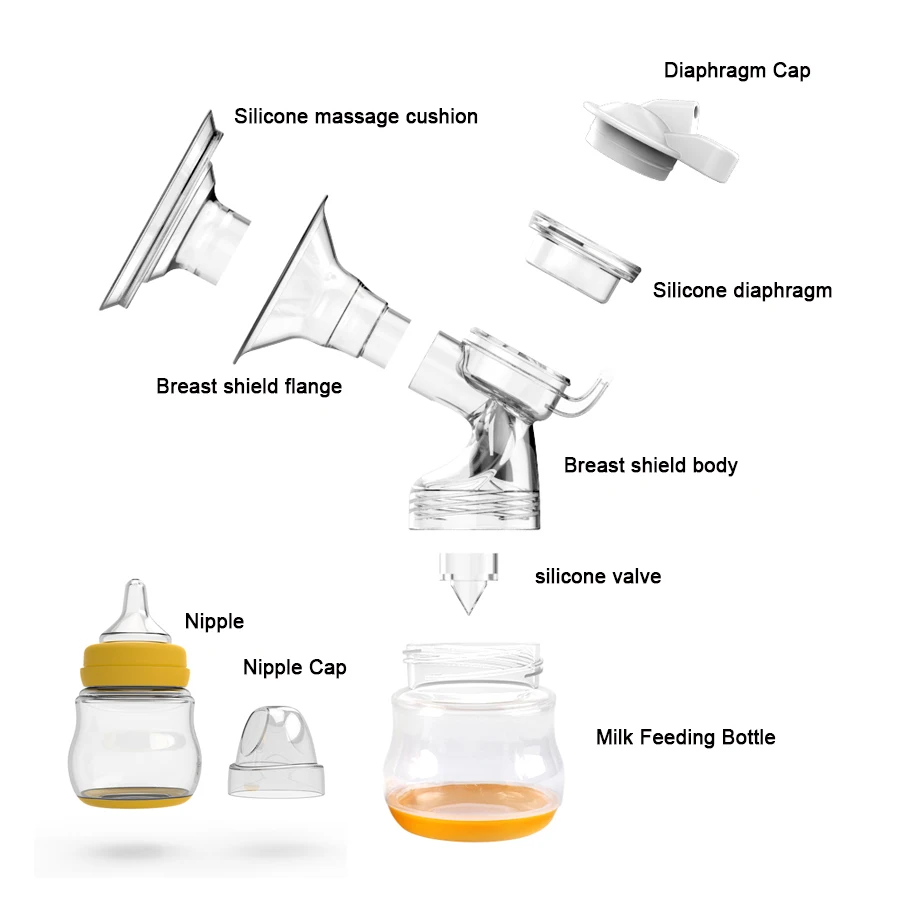 Diaphragm Cap

Silicone massage cushion

Silicone diaphragm

Breast shield flange

Breast shield body

silicone valve

Nipple

Nipple Cap

Milk Feeding Bottle