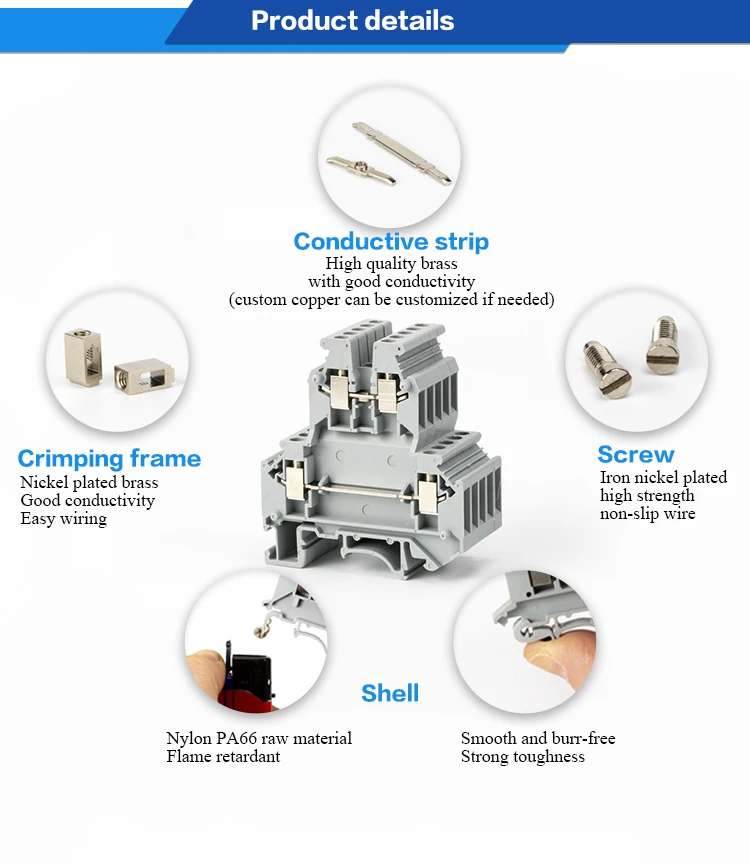 Product details

Conductive strip
High quality brass
with good conductivity
(custom copper can be customized if needed)

Crimping frame
Nickel plated brass
Good conductivity
Easy wiring

Screw
Iron nickel plated
high strength
non-slip wire

Shell

Nylon PA66 raw material
Flame retardant

Smooth and burr-free
Strong toughness