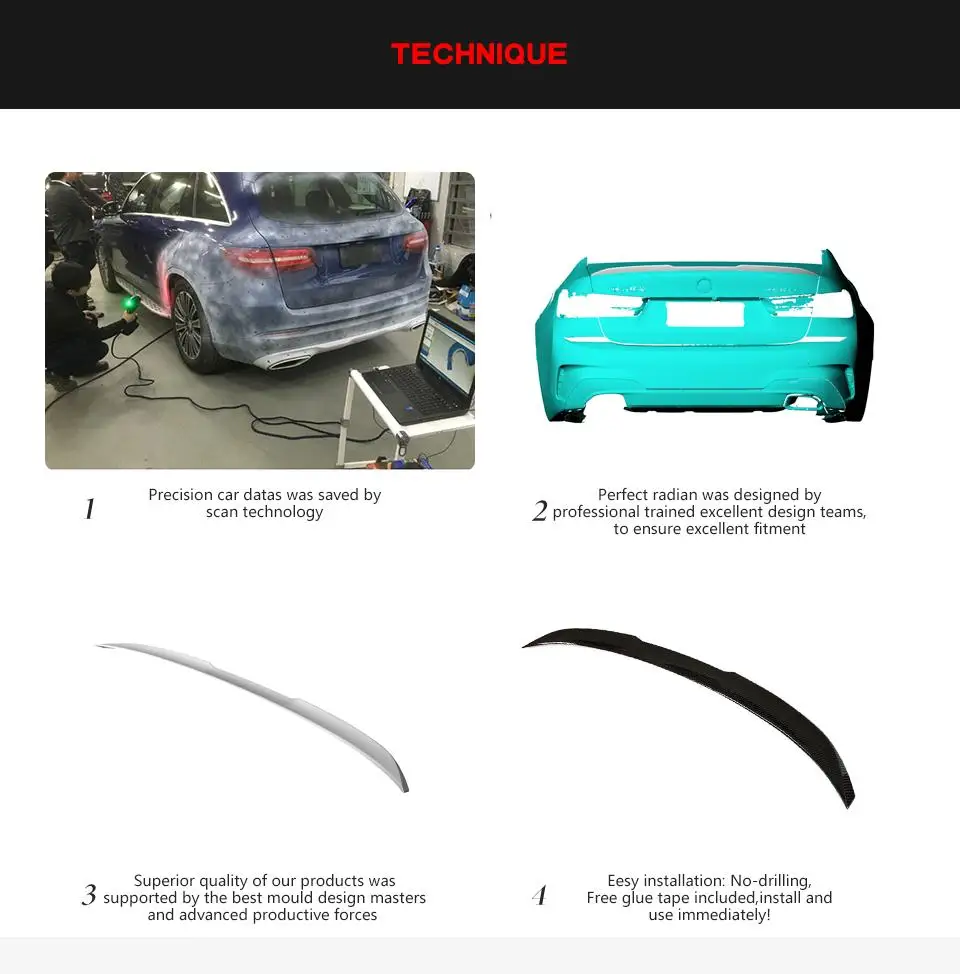 TECHNIQUE

1 Precision car datas was saved by scan technology

2 Perfect radian was designed by professional trained excellent design teams, to ensure excellent fitment

3 Superior quality of our products was supported by the best mould design masters and advanced productive forces

4 Eesy installation: No-drilling, Free glue tape included,install and use immediately!