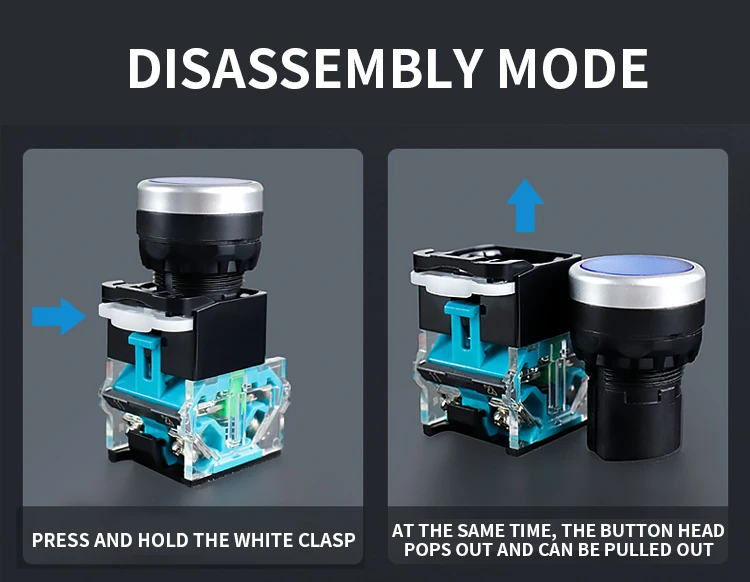 DISASSEMBLY MODE

PRESS AND HOLD THE WHITE CLASP

AT THE SAME TIME, THE BUTTON HEAD POPS OUT AND CAN BE PULLED OUT