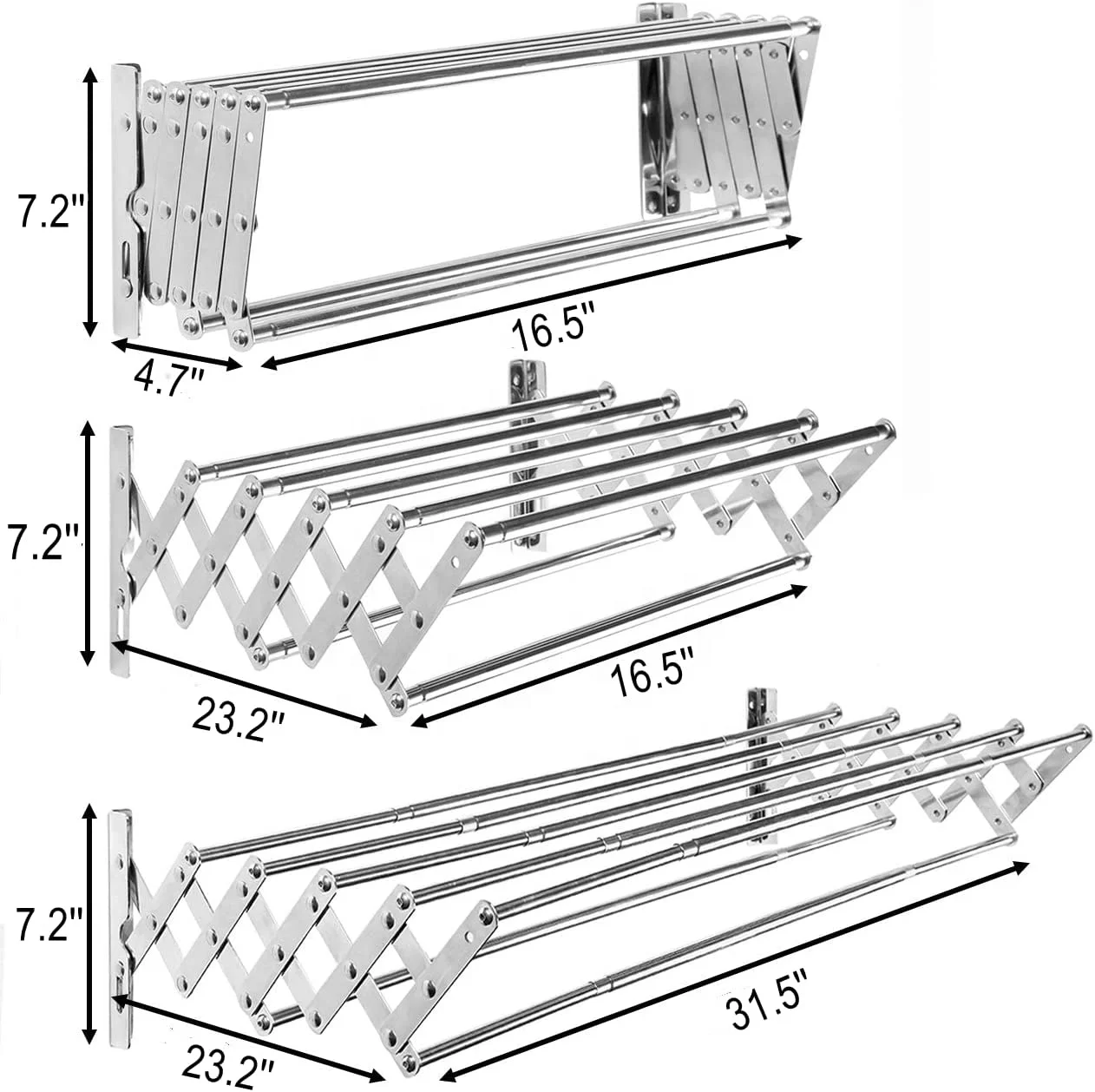 7.2"
16.5"
4.7"
7.2"
16.5"
23.2"
7.2"
31.5"
23.2"