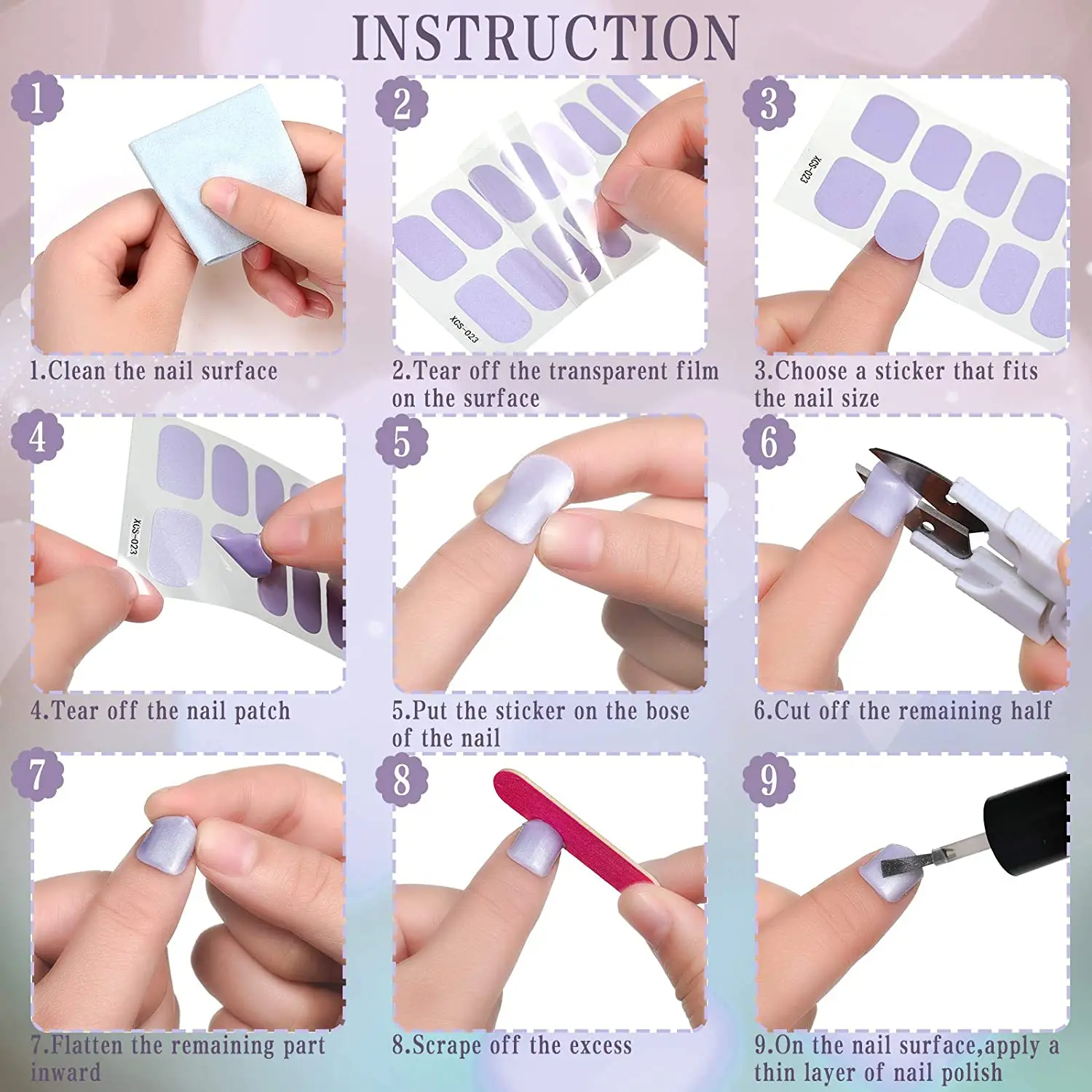 INSTRUCTION

1

1.Clean the nail surface

2

XGS-023

2.Tear off the transparent film on the surface

3

XGS-023

3.Choose a sticker that fits the nail size

4

XGS-023

4.Tear off the nail patch

5

5.Put the sticker on the bose of the nail

6

6.Cut off the remaining half

7

7.Flatten the remaining part inward

8

8.Scrape off the excess

9

9.On the nail surface,apply a thin layer of nail polish