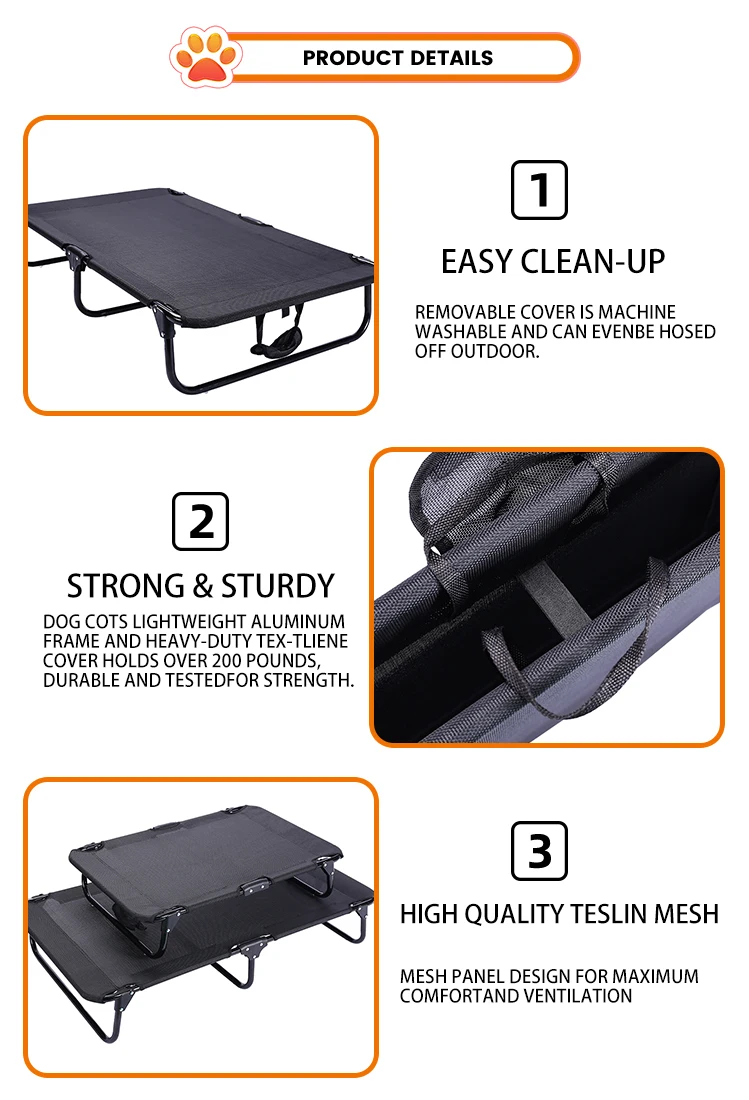 PRODUCT DETAILS

1

EASY CLEAN-UP

REMOVABLE COVER IS MACHINE WASHABLE AND CAN EVENBE HOSED OFF OUTDOOR.

2

STRONG & STURDY

DOG COTS LIGHTWEIGHT ALUMINUM FRAME AND HEAVY-DUTY TEX-TLIENE COVER HOLDS OVER 200 POUNDS, DURABLE AND TESTEDFOR STRENGTH.

3

HIGH QUALITY TESLIN MESH

MESH PANEL DESIGN FOR MAXIMUM COMFORTAND VENTILATION