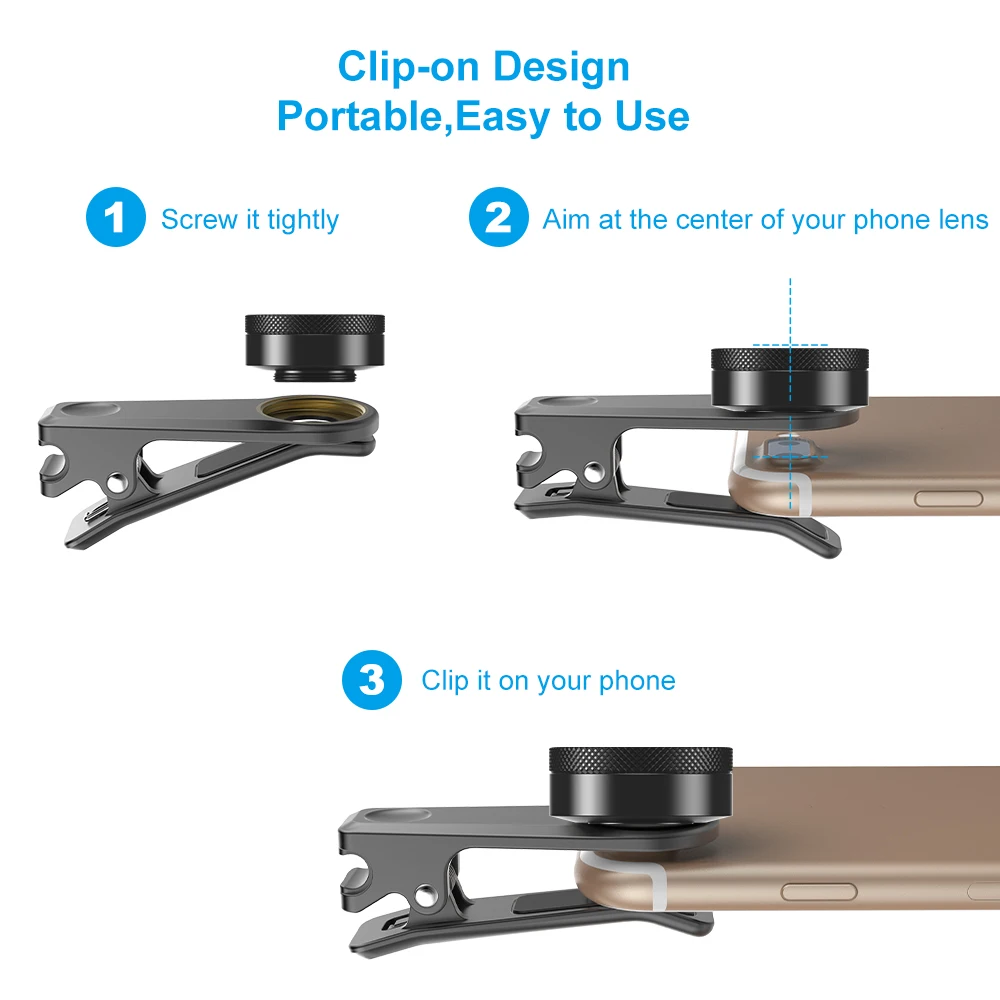 Clip-on Design
Portable,Easy to Use

1 Screw it tightly

2 Aim at the center of your phone lens

3 Clip it on your phone