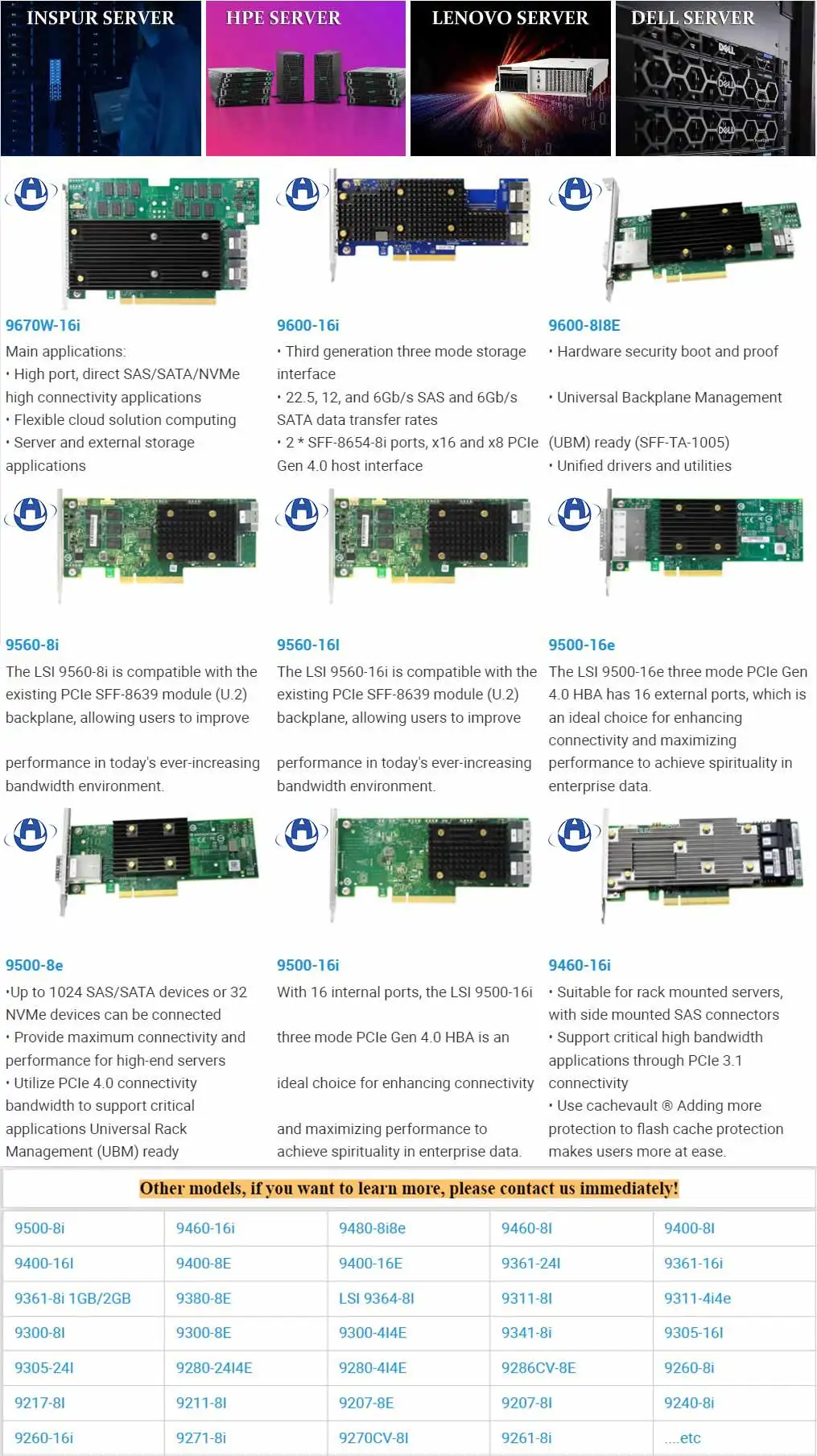 INSPUR SERVER

HPE SERVER

LENOVO SERVER

DELL SERVER

9670W-16i

Main applications:
• High port, direct SAS/SATA/NVMe high connectivity applications
• Flexible cloud solution computing
• Server and external storage applications

9600-16i

• Third generation three mode storage interface
• 22.5, 12, and 6Gb/s SAS and 6Gb/s SATA data transfer rates
• 2 * SFF-8654-8i ports, x16 and x8 PCIe Gen 4.0 host interface

9600-8I8E

• Hardware security boot and proof

• Universal Backplane Management

(UBM) ready (SFF-TA-1005)
• Unified drivers and utilities

9560-8i

The LSI 9560-8i is compatible with the existing PCIe SFF-8639 module (U.2) backplane, allowing users to improve

performance in today's ever-increasing bandwidth environment.

9560-16I

The LSI 9560-16i is compatible with the existing PCIe SFF-8639 module (U.2) backplane, allowing users to improve

performance in today's ever-increasing bandwidth environment.

9500-16e

The LSI 9500-16e three mode PCIe Gen 4.0 HBA has 16 external ports, which is an ideal choice for enhancing connectivity and maximizing performance to achieve spirituality in enterprise data.

9500-8e

•Up to 1024 SAS/SATA devices or 32 NVMe devices can be connected
• Provide maximum connectivity and performance for high-end servers
• Utilize PCIe 4.0 connectivity bandwidth to support critical applications Universal Rack Management (UBM) ready

9500-16i

With 16 internal ports, the LSI 9500-16i

three mode PCIe Gen 4.0 HBA is an

ideal choice for enhancing connectivity

and maximizing performance to achieve spirituality in enterprise data.

9460-16i

• Suitable for rack mounted servers, with side mounted SAS connectors
• Support critical high bandwidth applications through PCIe 3.1 connectivity
• Use cachevault ® Adding more protection to flash cache protection makes users more at ease.

Other models, if you want to learn more, please contact us immediately!

| 9500-8i | 9460-16i | 9480-8i8e | 9460-8I | 9400-8I |
|---|---|---|---|---|
| 9400-16I | 9400-8E | 9400-16E | 9361-24I | 9361-16i |
| 9361-8i 1GB/2GB | 9380-8E | LSI 9364-8I | 9311-8I | 9311-4i4e |
| 9300-8I | 9300-8E | 9300-4I4E | 9341-8i | 9305-16I |
| 9305-24I | 9280-24I4E | 9280-4I4E | 9286CV-8E | 9260-8i |
| 9217-8I | 9211-8I | 9207-8E | 9207-8I | 9240-8i |
| 9260-16i | 9271-8i | 9270CV-8I | 9261-8i | ....etc |