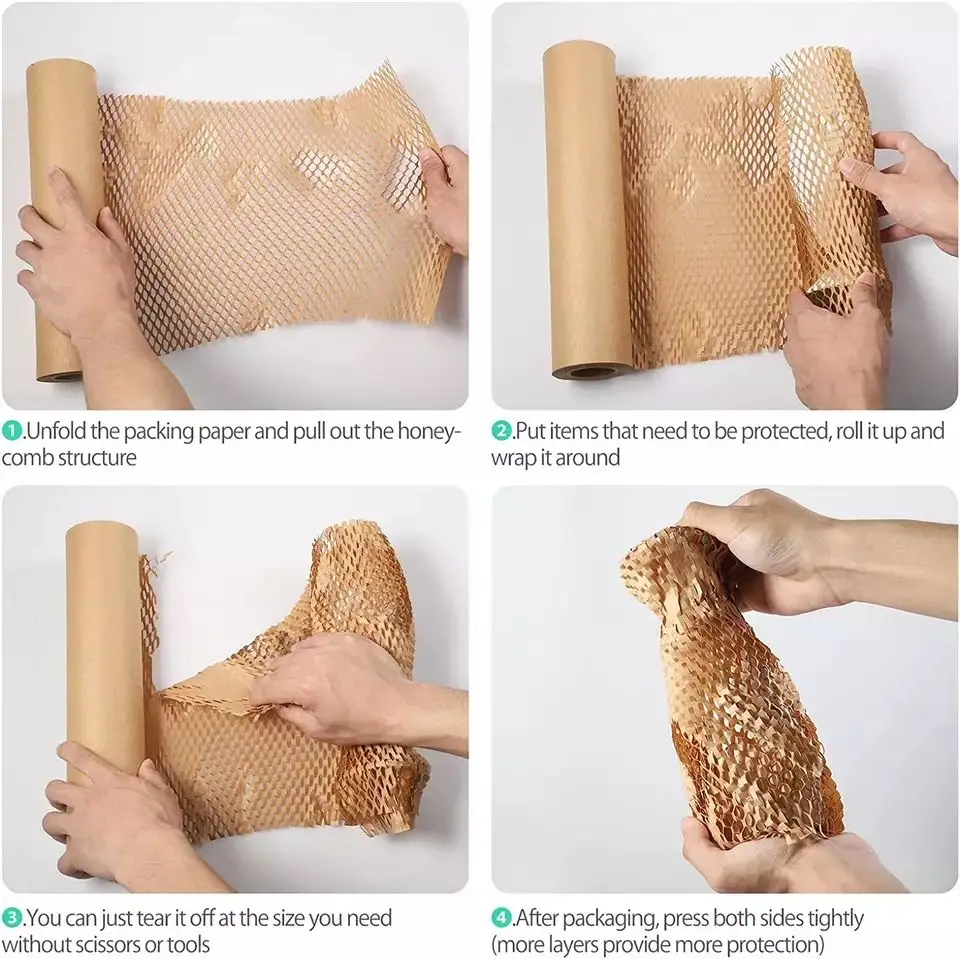 1.Unfold the packing paper and pull out the honeycomb structure

2.Put items that need to be protected, roll it up and wrap it around

3.You can just tear it off at the size you need without scissors or tools

4.After packaging, press both sides tightly (more layers provide more protection)