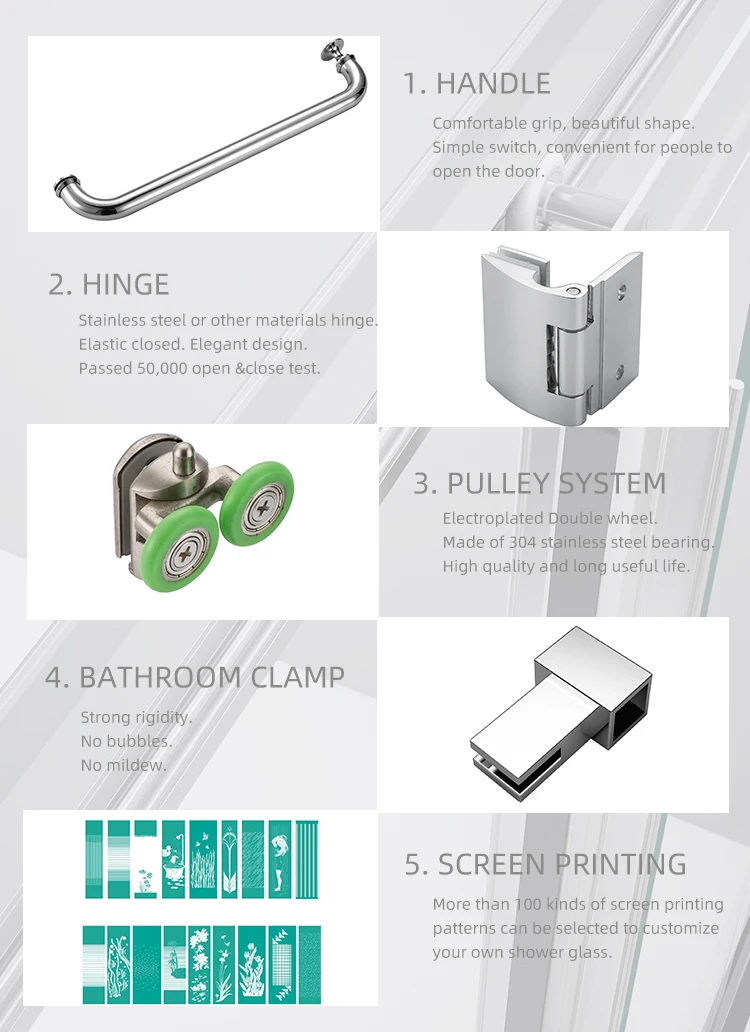 1. HANDLE

Comfortable grip, beautiful shape. Simple switch, convenient for people to open the door.

2. HINGE

Stainless steel or other materials hinge. Elastic closed. Elegant design. Passed 50,000 open &close test.

3. PULLEY SYSTEM

Electroplated Double wheel. Made of 304 stainless steel bearing. High quality and long useful life.

4. BATHROOM CLAMP

Strong rigidity. No bubbles. No mildew.

5. SCREEN PRINTING

More than 100 kinds of screen printing patterns can be selected to customize your own shower glass.