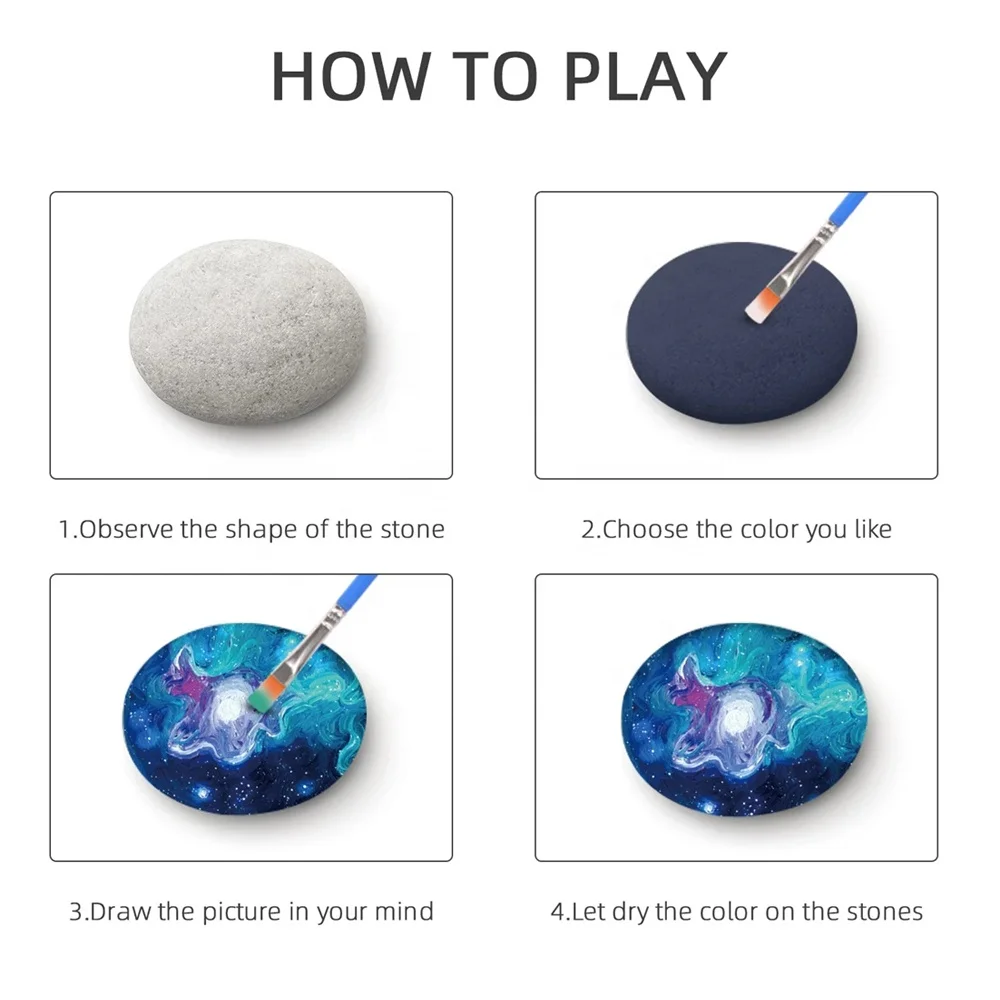 HOW TO PLAY

1.Observe the shape of the stone

2.Choose the color you like

3.Draw the picture in your mind

4.Let dry the color on the stones