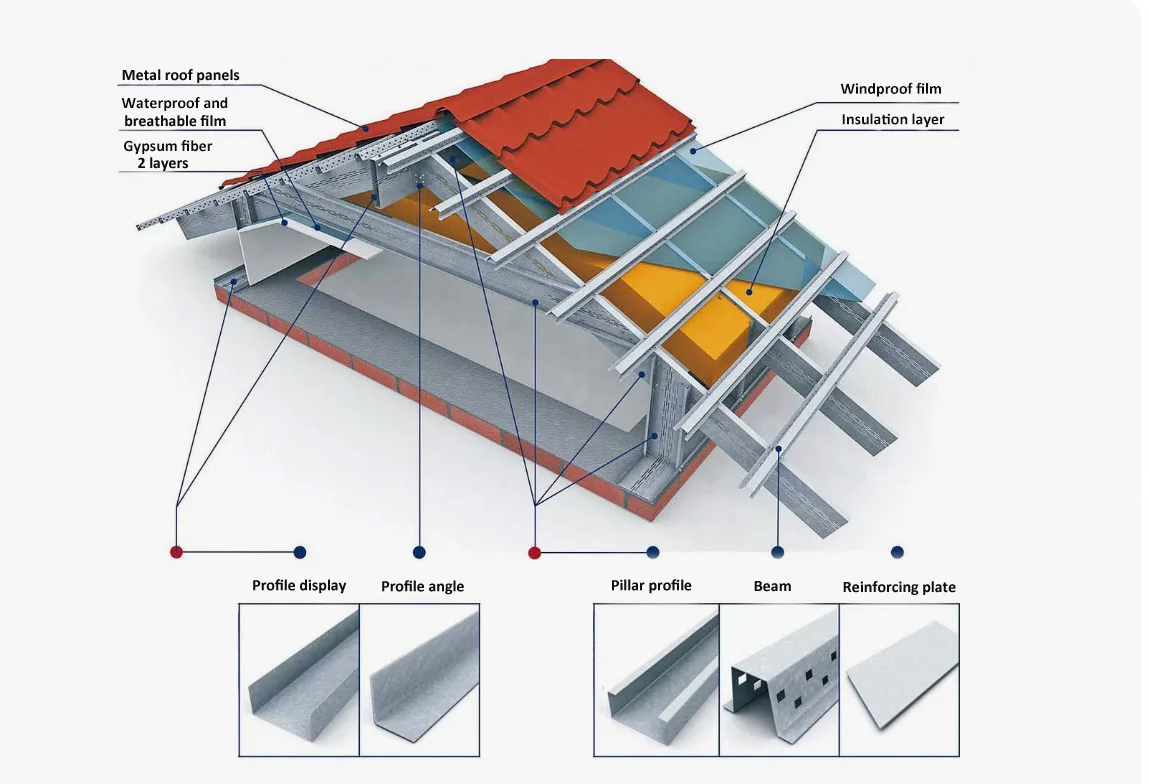 Metal roof panels

Waterproof and breathable film

Gypsum fiber 2 layers

Windproof film

Insulation layer

Profile display

Profile angle

Pillar profile

Beam

Reinforcing plate