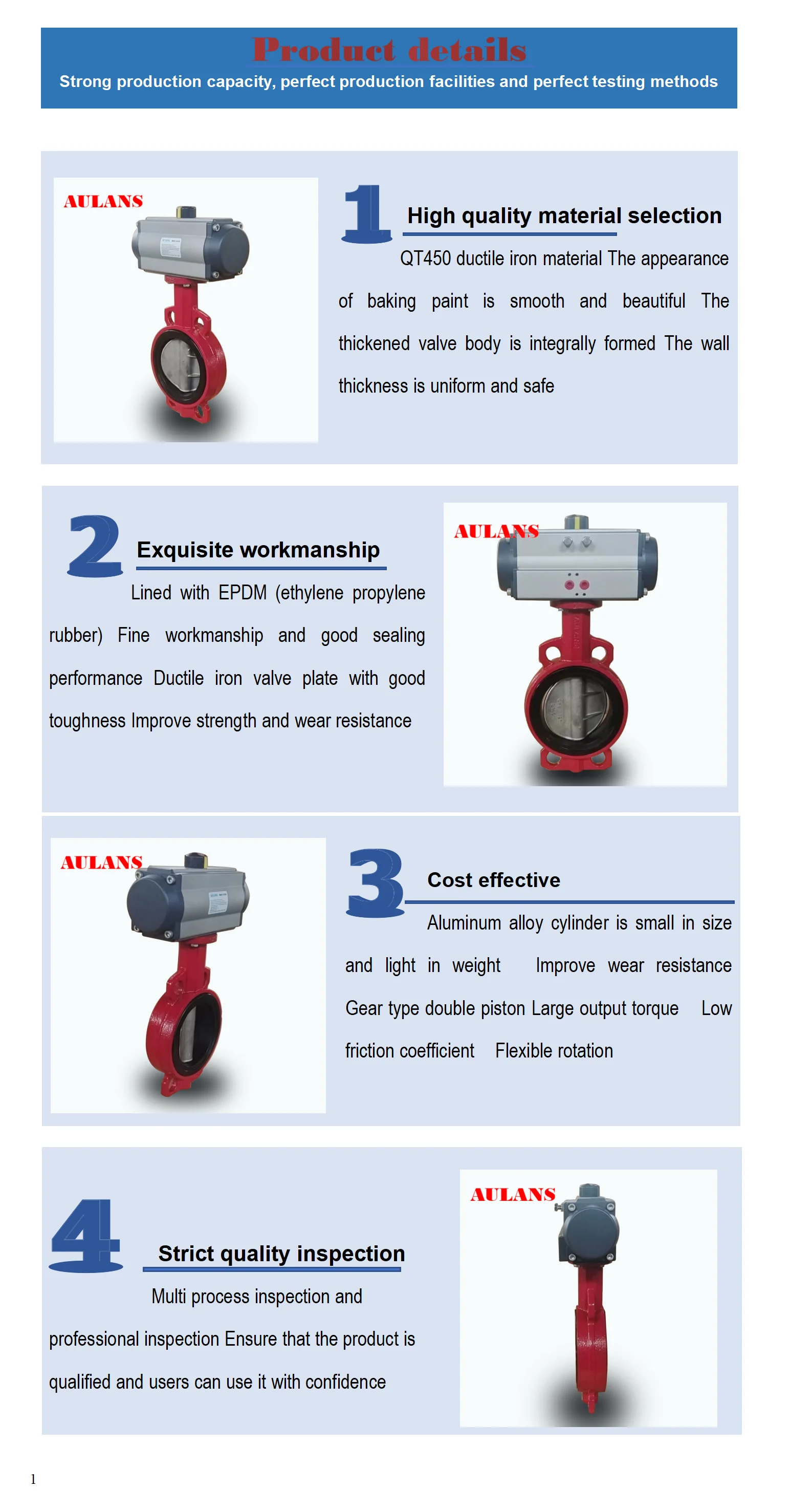 Product details

Strong production capacity, perfect production facilities and perfect testing methods

AULANS

1

High quality material selection

QT450 ductile iron material The appearance of baking paint is smooth and beautiful The thickened valve body is integrally formed The wall thickness is uniform and safe

2

Exquisite workmanship

Lined with EPDM (ethylene propylene rubber) Fine workmanship and good sealing performance Ductile iron valve plate with good toughness Improve strength and wear resistance

AULANS

AULANS

3

Cost effective

Aluminum alloy cylinder is small in size and light in weight Improve wear resistance Gear type double piston Large output torque Low friction coefficient Flexible rotation

4

Strict quality inspection

Multi process inspection and professional inspection Ensure that the product is qualified and users can use it with confidence

AULANS

1