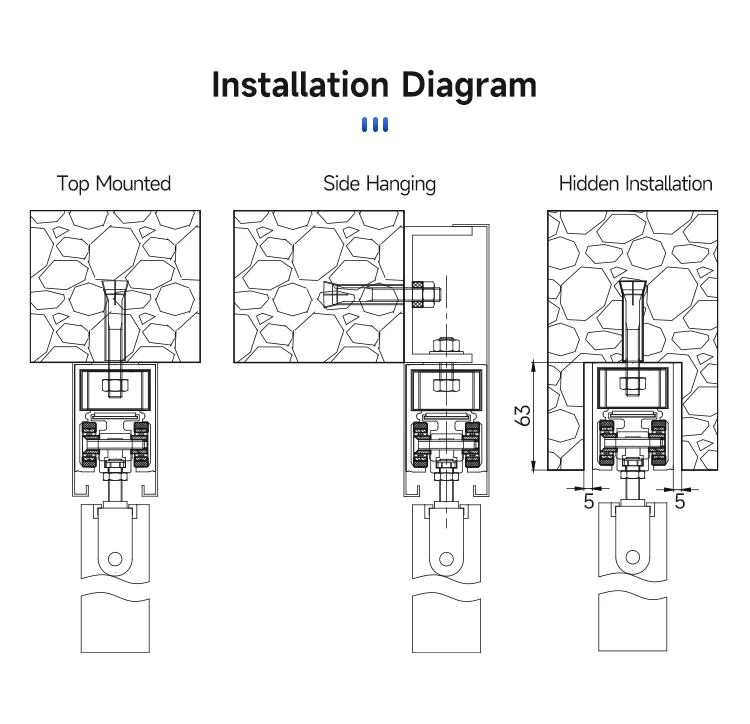 Installation Diagram

Top Mounted

Side Hanging

Hidden Installation

63

5

5