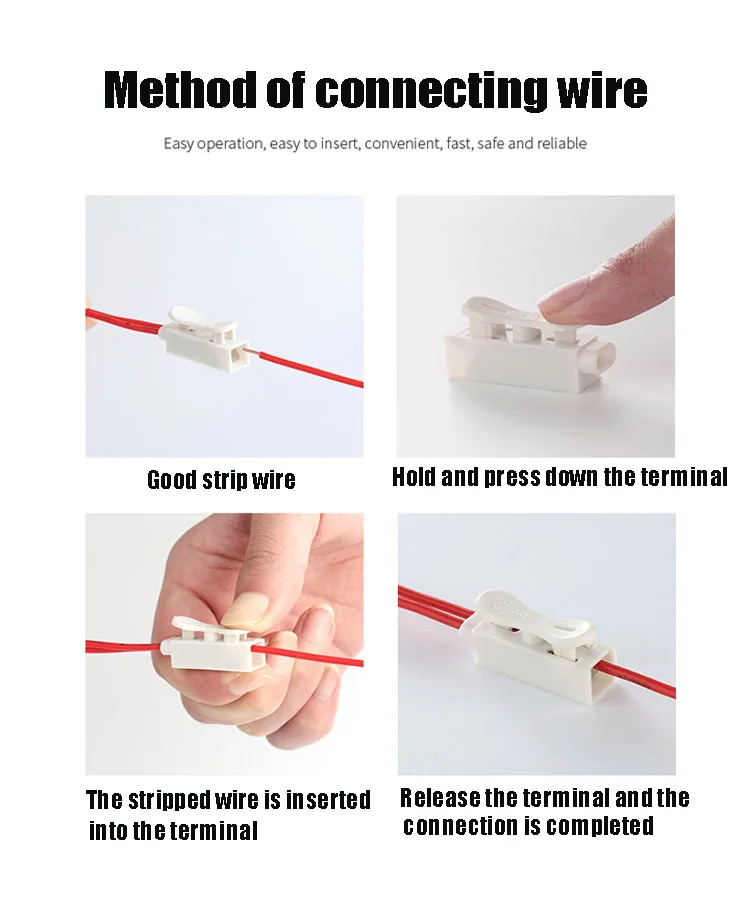 Method of connecting wire

Easy operation, easy to insert, convenient, fast, safe and reliable

Good strip wire

Hold and press down the terminal

The stripped wire is inserted into the terminal

Release the terminal and the connection is completed