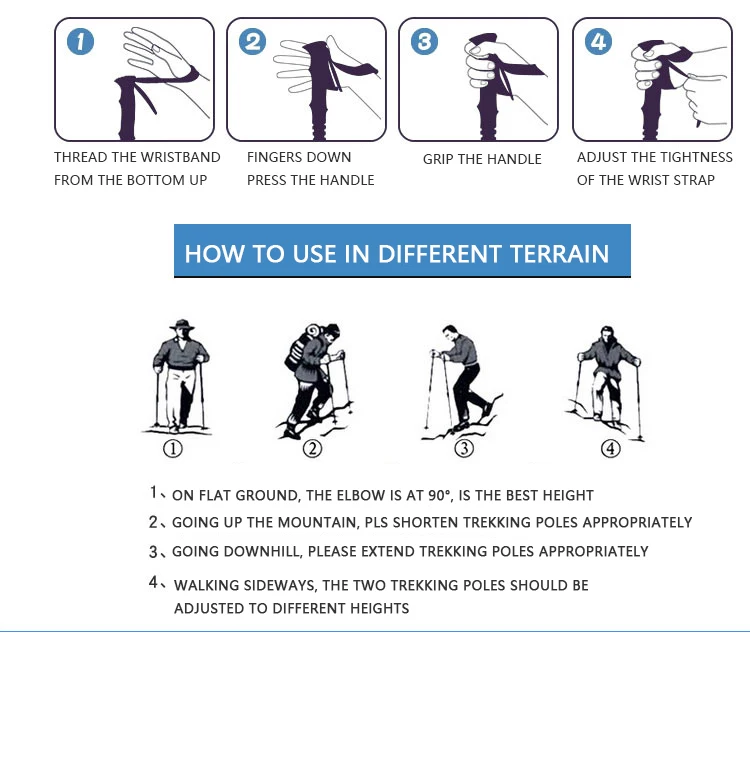 1
THREAD THE WRISTBAND FROM THE BOTTOM UP

2
FINGERS DOWN PRESS THE HANDLE

3
GRIP THE HANDLE

4
ADJUST THE TIGHTNESS OF THE WRIST STRAP

HOW TO USE IN DIFFERENT TERRAIN

①
②
③
④

1、ON FLAT GROUND, THE ELBOW IS AT 90°, IS THE BEST HEIGHT
2、GOING UP THE MOUNTAIN, PLS SHORTEN TREKKING POLES APPROPRIATELY
3、GOING DOWNHILL, PLEASE EXTEND TREKKING POLES APPROPRIATELY
4、WALKING SIDEWAYS, THE TWO TREKKING POLES SHOULD BE ADJUSTED TO DIFFERENT HEIGHTS