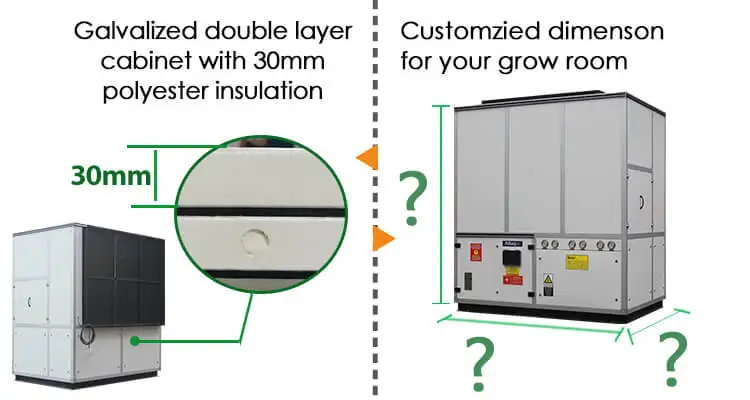 Galvalized double layer cabinet with 30mm polyester insulation

30mm

Customzied dimenson for your grow room

?

?

?