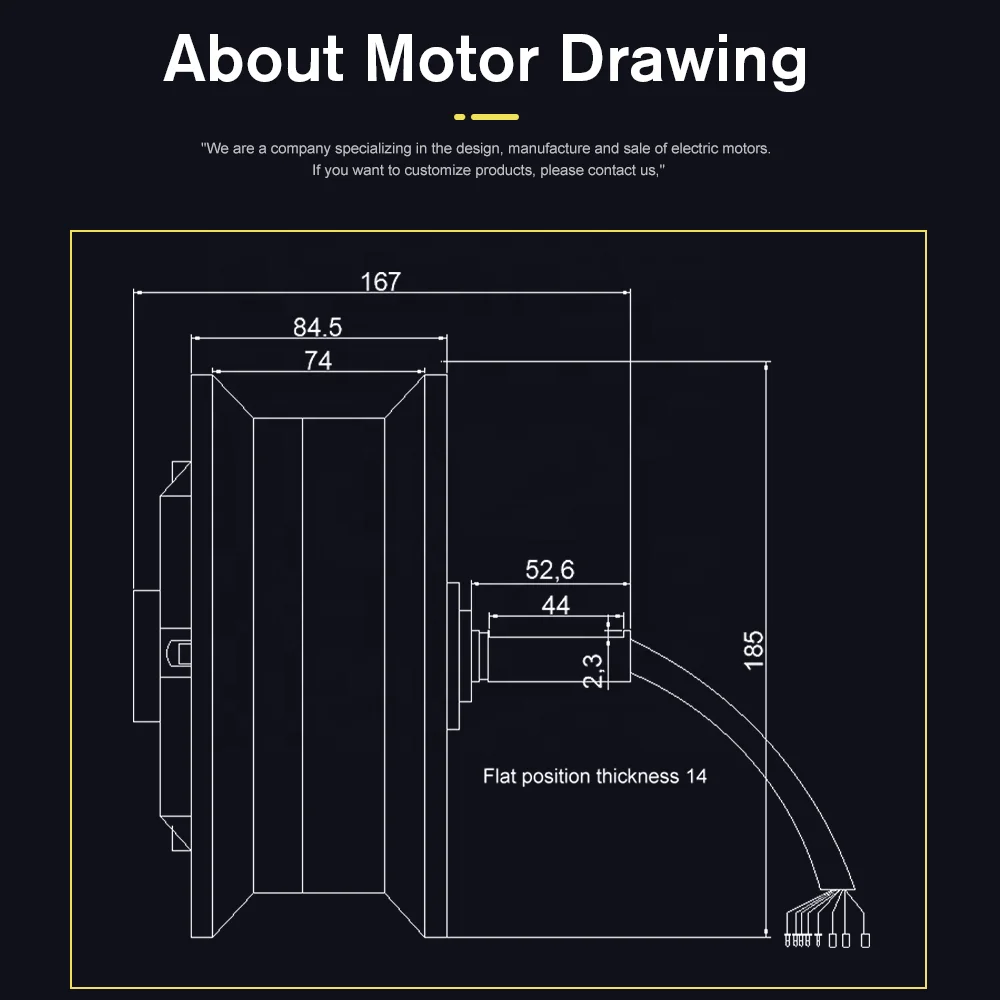 About Motor Drawing

"We are a company specializing in the design, manufacture and sale of electric motors. If you want to customize products, please contact us,"

167

84.5

74

52,6

44

2,3

185

Flat position thickness 14