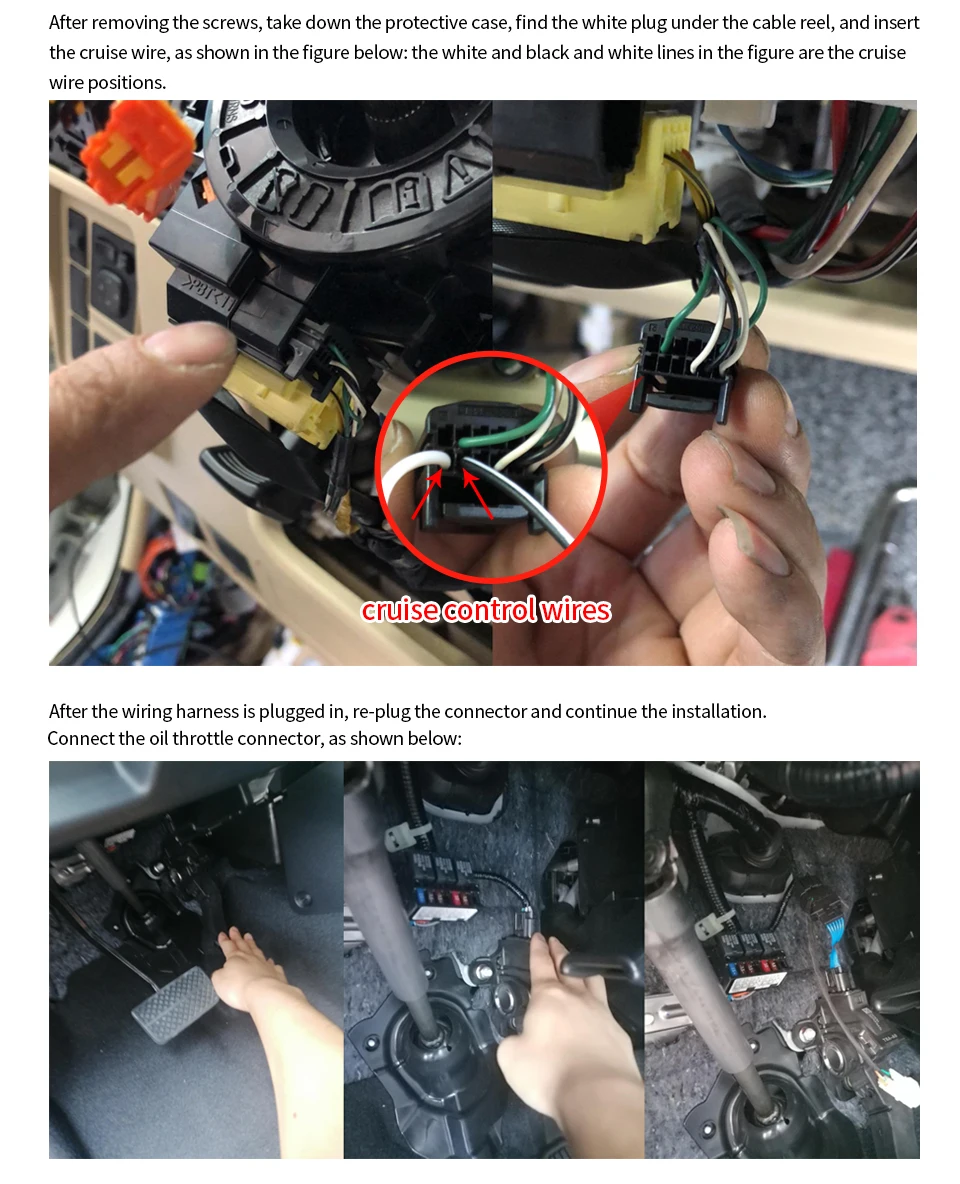 After removing the screws, take down the protective case, find the white plug under the cable reel, and insert the cruise wire, as shown in the figure below: the white and black and white lines in the figure are the cruise wire positions.

cruise control wires

After the wiring harness is plugged in, re-plug the connector and continue the installation.
Connect the oil throttle connector, as shown below: