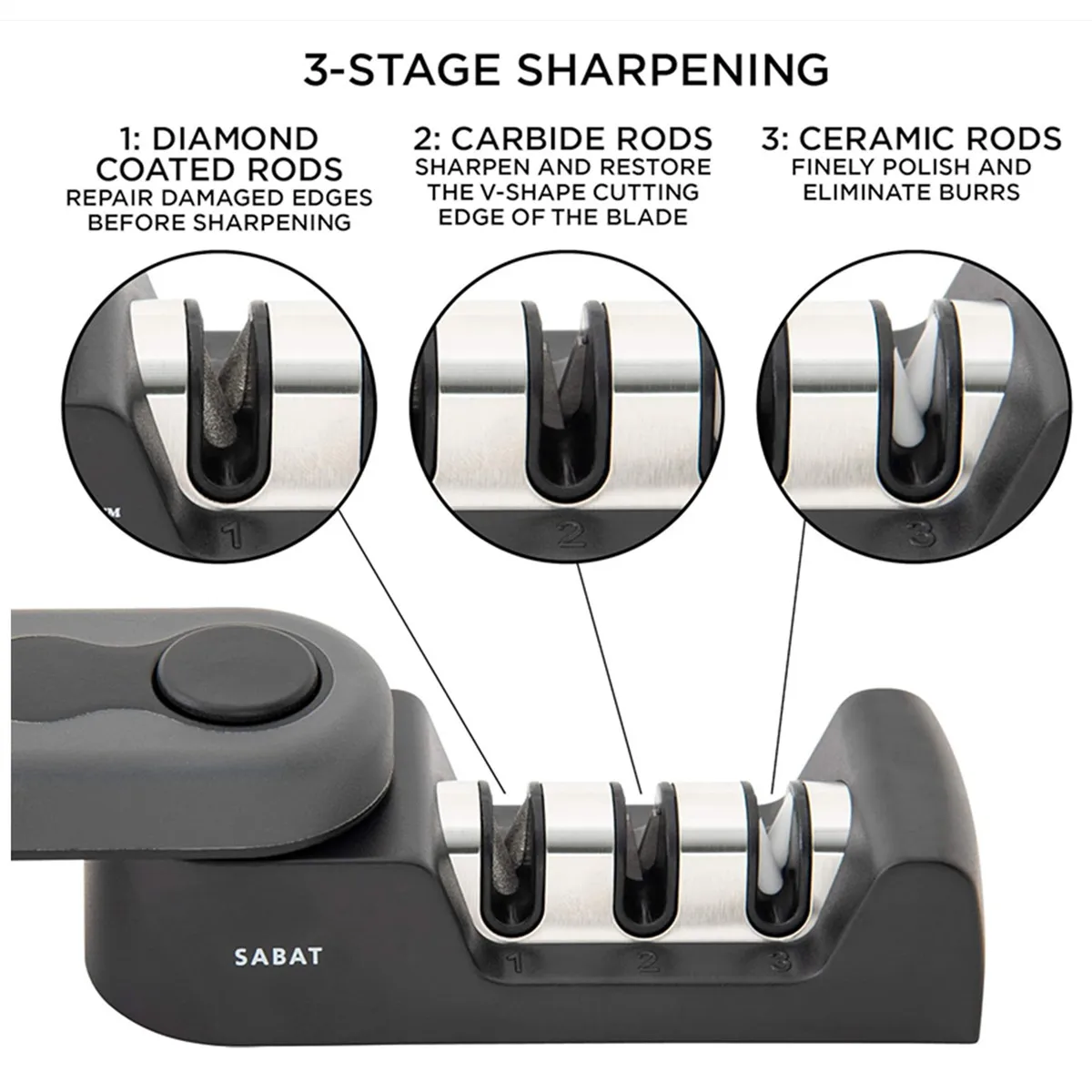 3-STAGE SHARPENING

1: DIAMOND COATED RODS
REPAIR DAMAGED EDGES BEFORE SHARPENING

2: CARBIDE RODS
SHARPEN AND RESTORE THE V-SHAPE CUTTING EDGE OF THE BLADE

3: CERAMIC RODS
FINELY POLISH AND ELIMINATE BURRS

1

2

3

SABAT

1

2

3