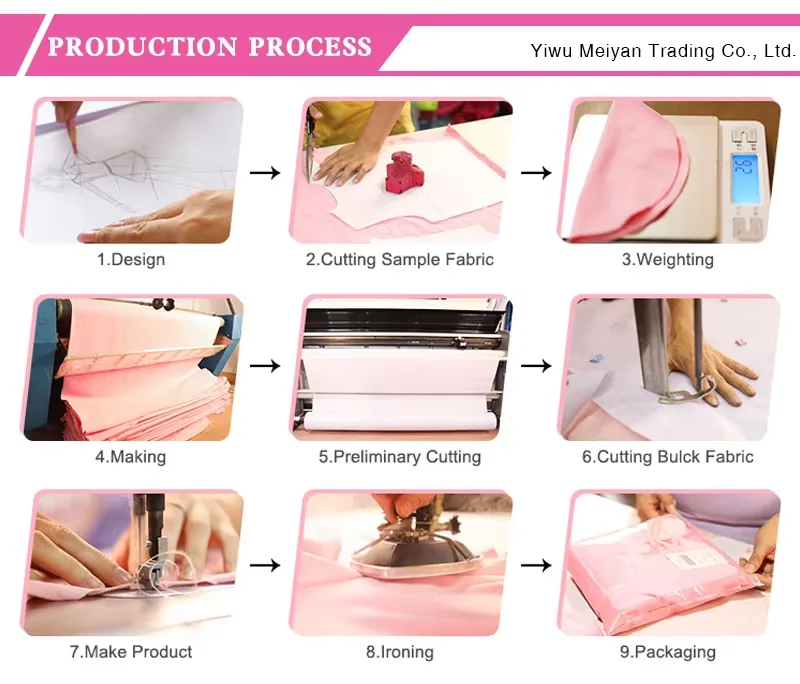 PRODUCTION PROCESS

Yiwu Meiyan Trading Co., Ltd.

1.Design

2.Cutting Sample Fabric

3.Weighting

4.Making

5.Preliminary Cutting

6.Cutting Bulck Fabric

7.Make Product

8.Ironing

9.Packaging