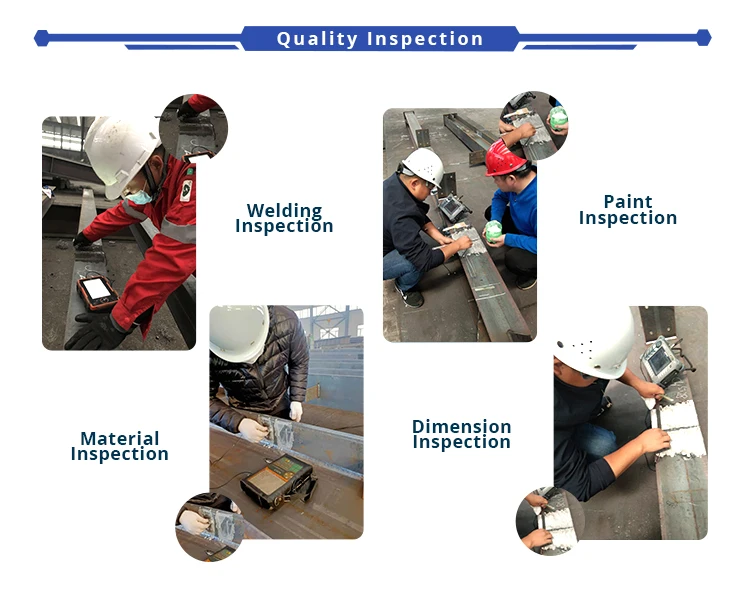 Quality Inspection

Welding Inspection

Paint Inspection

Material Inspection

Dimension Inspection