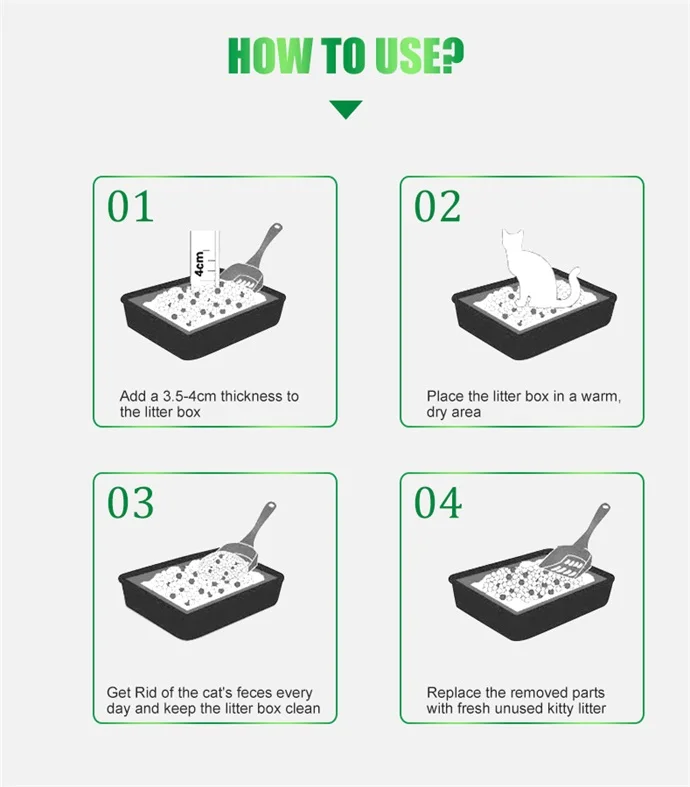 HOW TO USE?

01

4cm

Add a 3.5-4cm thickness to the litter box

02

Place the litter box in a warm, dry area

03

Get Rid of the cat's feces every day and keep the litter box clean

04

Replace the removed parts with fresh unused kitty litter