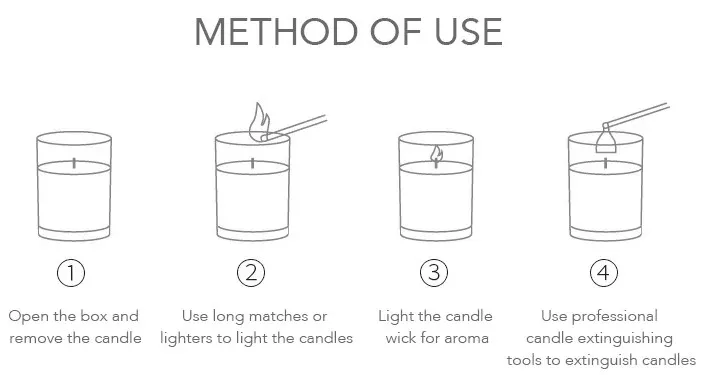 METHOD OF USE

①

Open the box and remove the candle

②

Use long matches or lighters to light the candles

③

Light the candle wick for aroma

④

Use professional candle extinguishing tools to extinguish candles