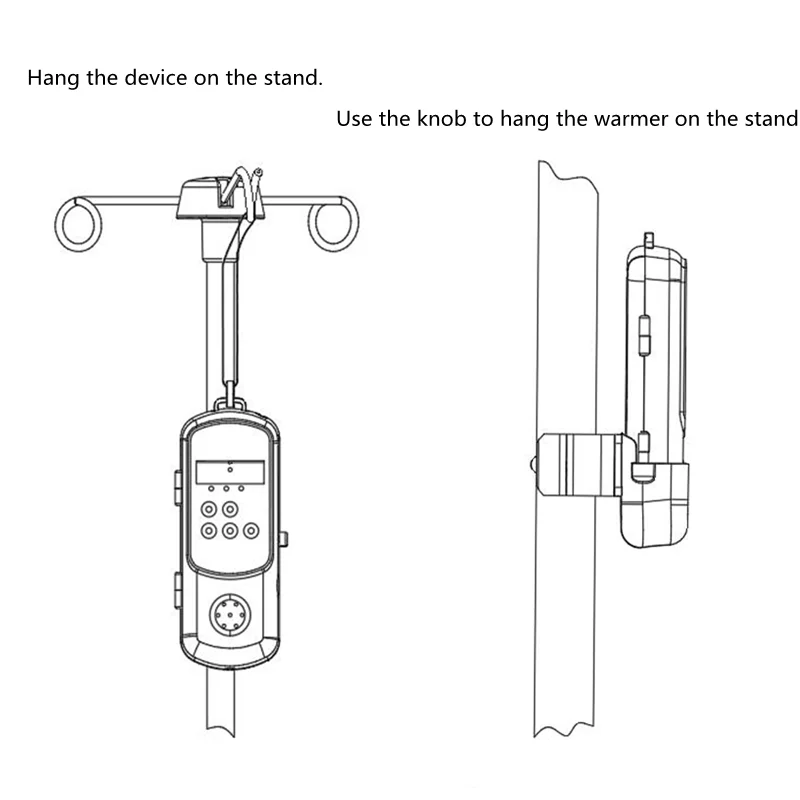 Hang the device on the stand.

Use the knob to hang the warmer on the stand