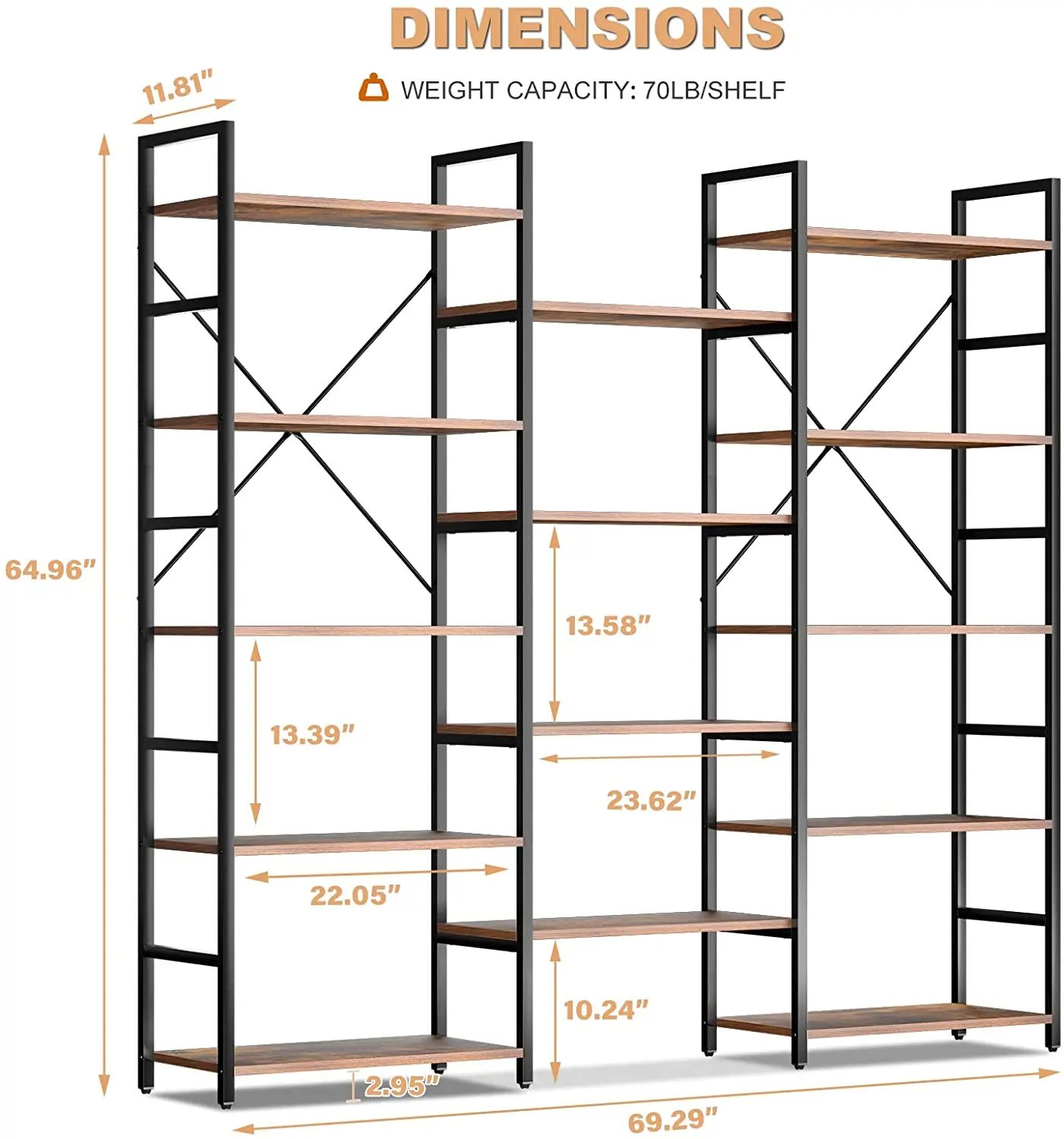 DIMENSIONS

WEIGHT CAPACITY: 70LB/SHELF

11.81"

64.96"

13.58"

13.39"

23.62"

22.05"

10.24"

2.95"

69.29"